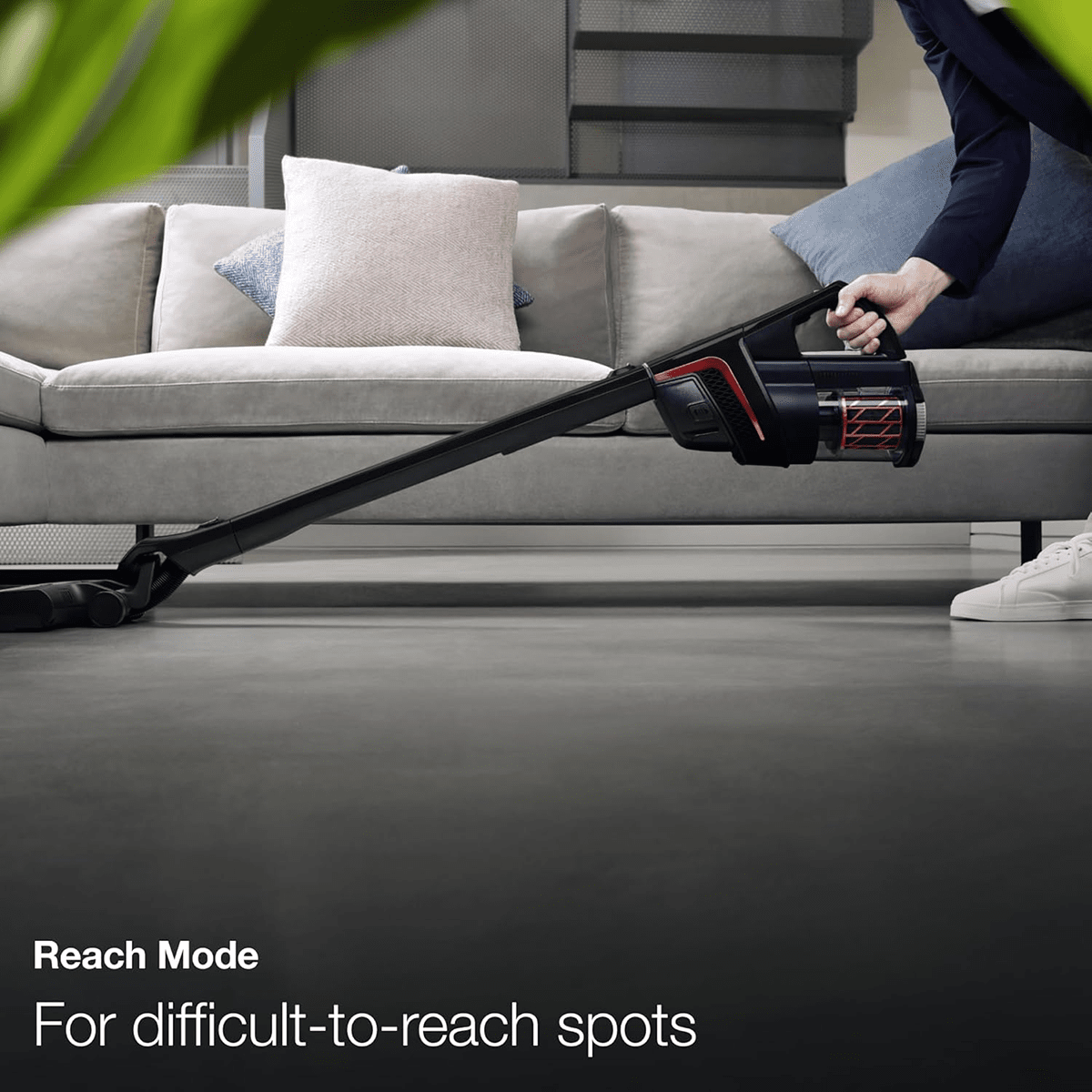 Reach Mode

For difficult-to-reach spots