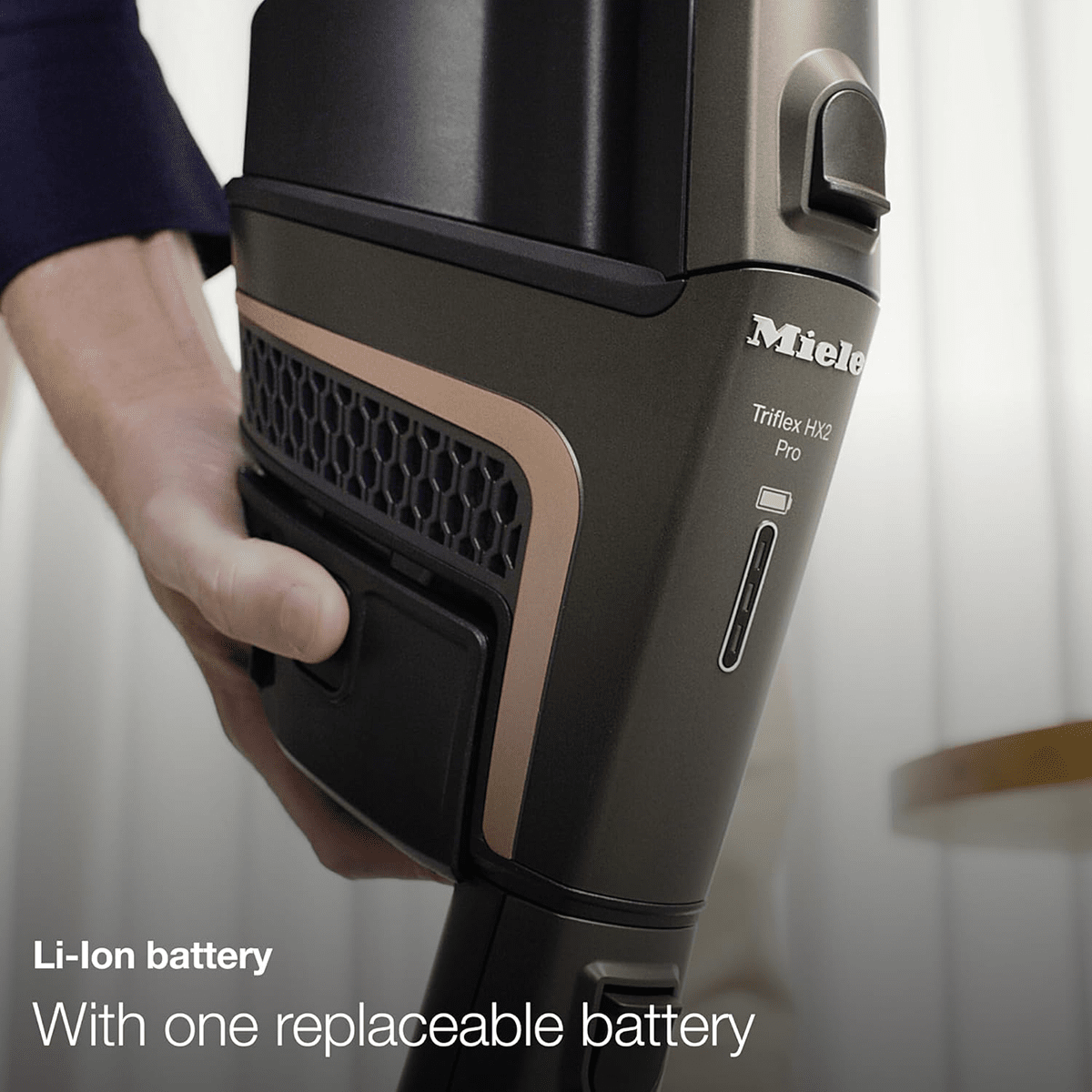 Miele

Triflex HX2
Pro

Li-Ion battery

With one replaceable battery