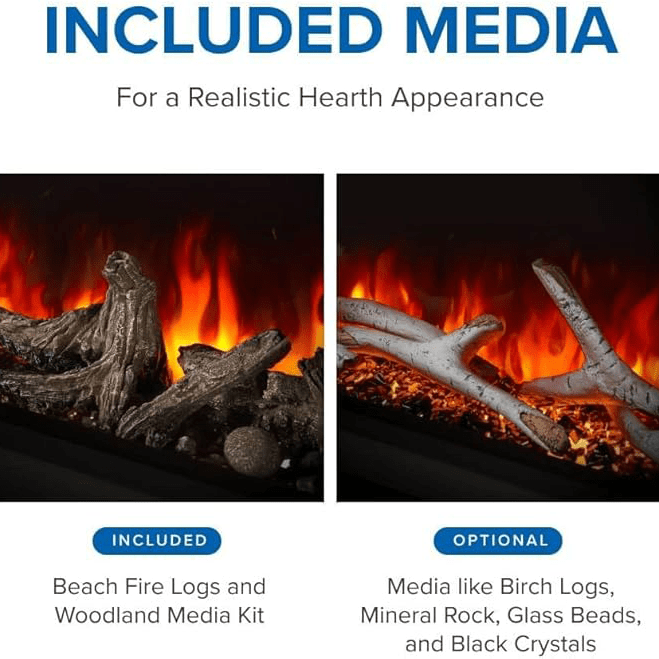 INCLUDED MEDIA

For a Realistic Hearth Appearance

INCLUDED

Beach Fire Logs and Woodland Media Kit

OPTIONAL

Media like Birch Logs, Mineral Rock, Glass Beads, and Black Crystals