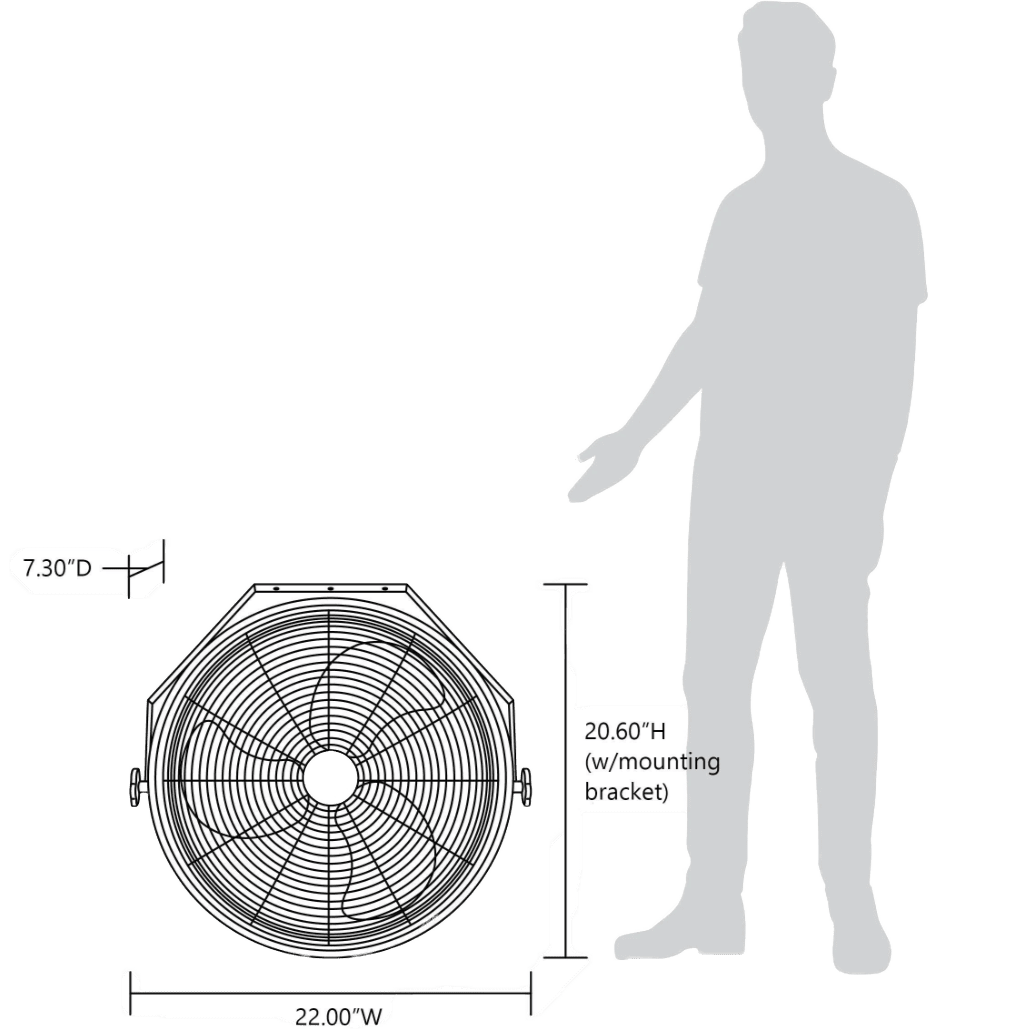 7.30"D

20.60"H
(w/mounting bracket)

22.00"W