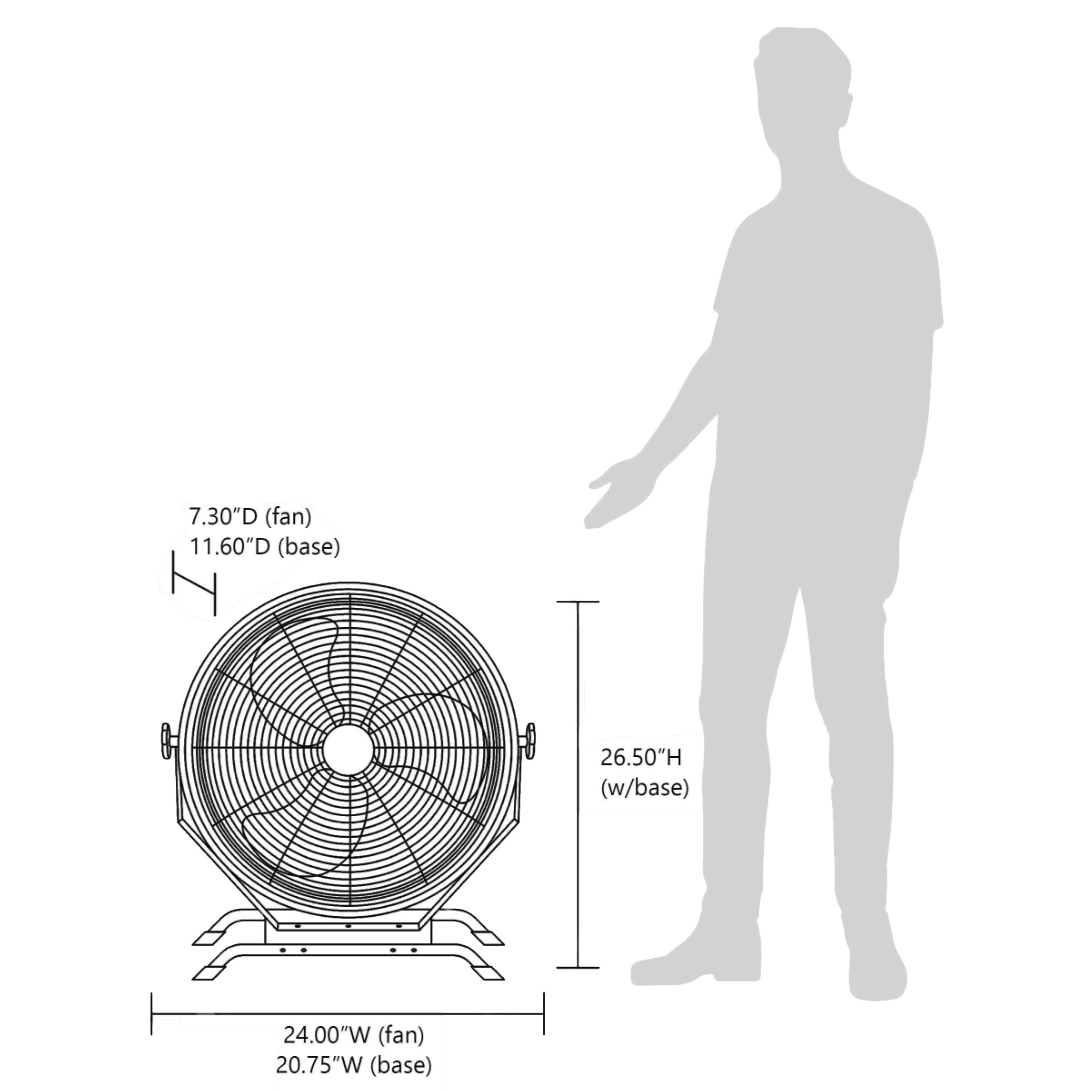 7.30"D (fan)
11.60"D (base)

26.50"H
(w/base)

24.00"W (fan)
20.75"W (base)