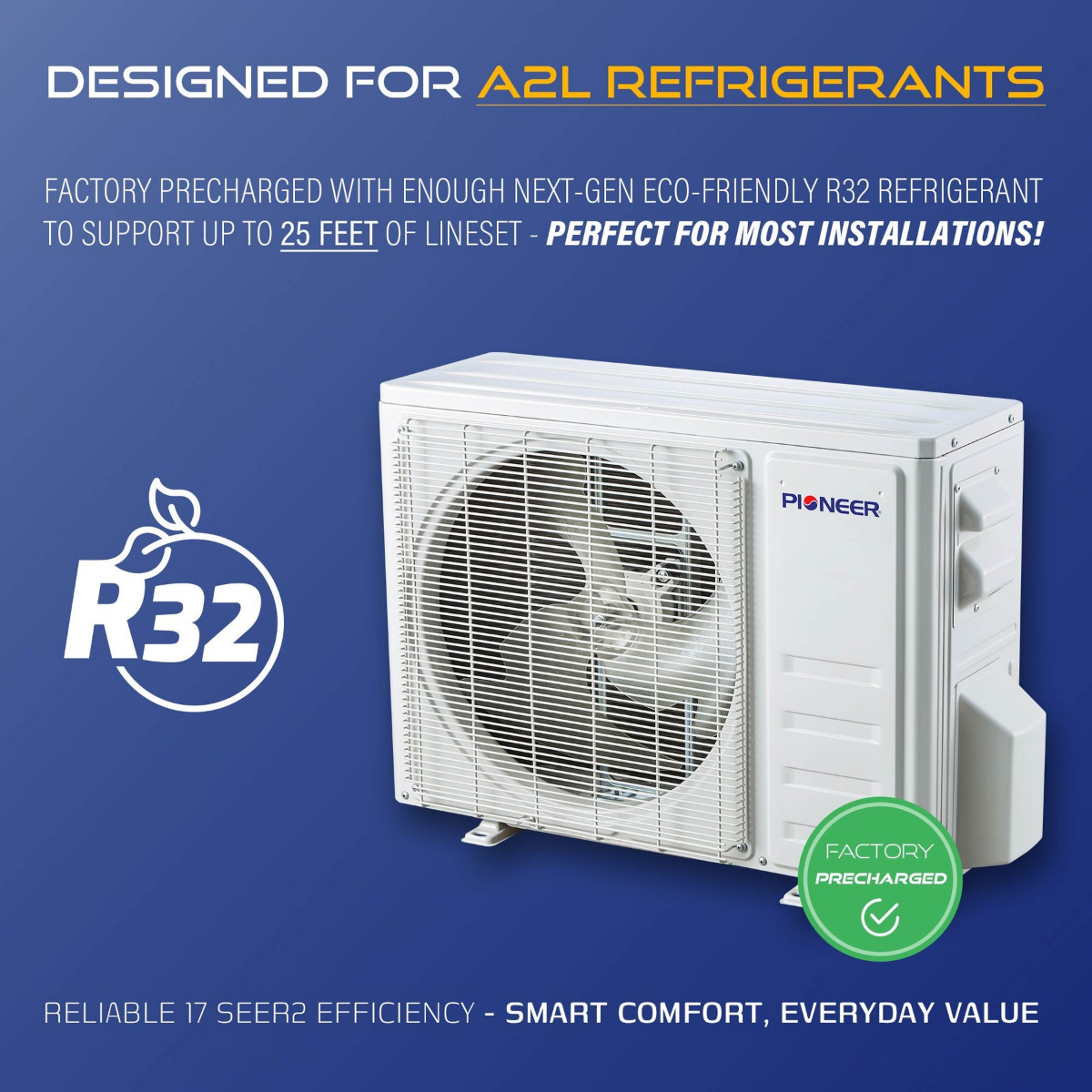 DESIGNED FOR A2L REFRIGERANTS

FACTORY PRECHARGED WITH ENOUGH NEXT-GEN ECO-FRIENDLY R32 REFRIGERANT TO SUPPORT UP TO 25 FEET OF LINESET - PERFECT FOR MOST INSTALLATIONS!

R32

PIONEER

FACTORY PRECHARGED

RELIABLE 17 SEER2 EFFICIENCY - SMART COMFORT, EVERYDAY VALUE