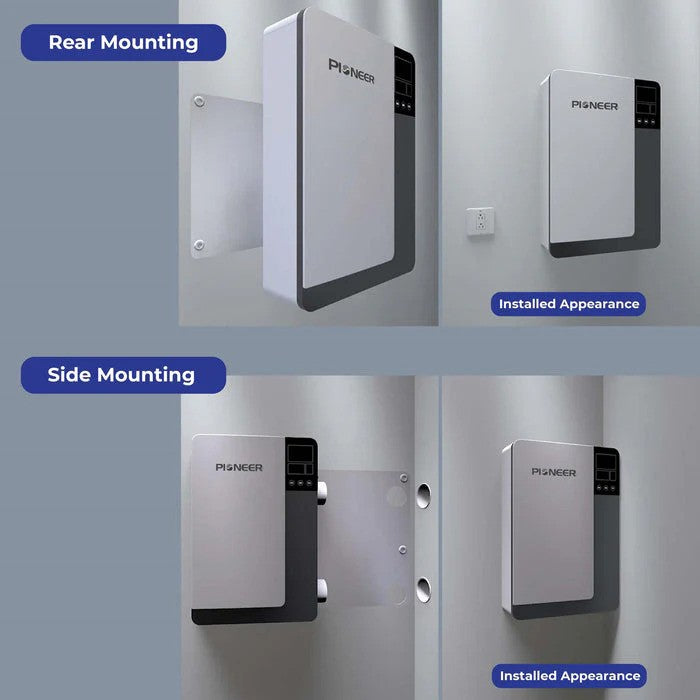 Rear Mounting

PIONEER

PIONEER

Installed Appearance

Side Mounting

PIONEER

PIONEER

Installed Appearance