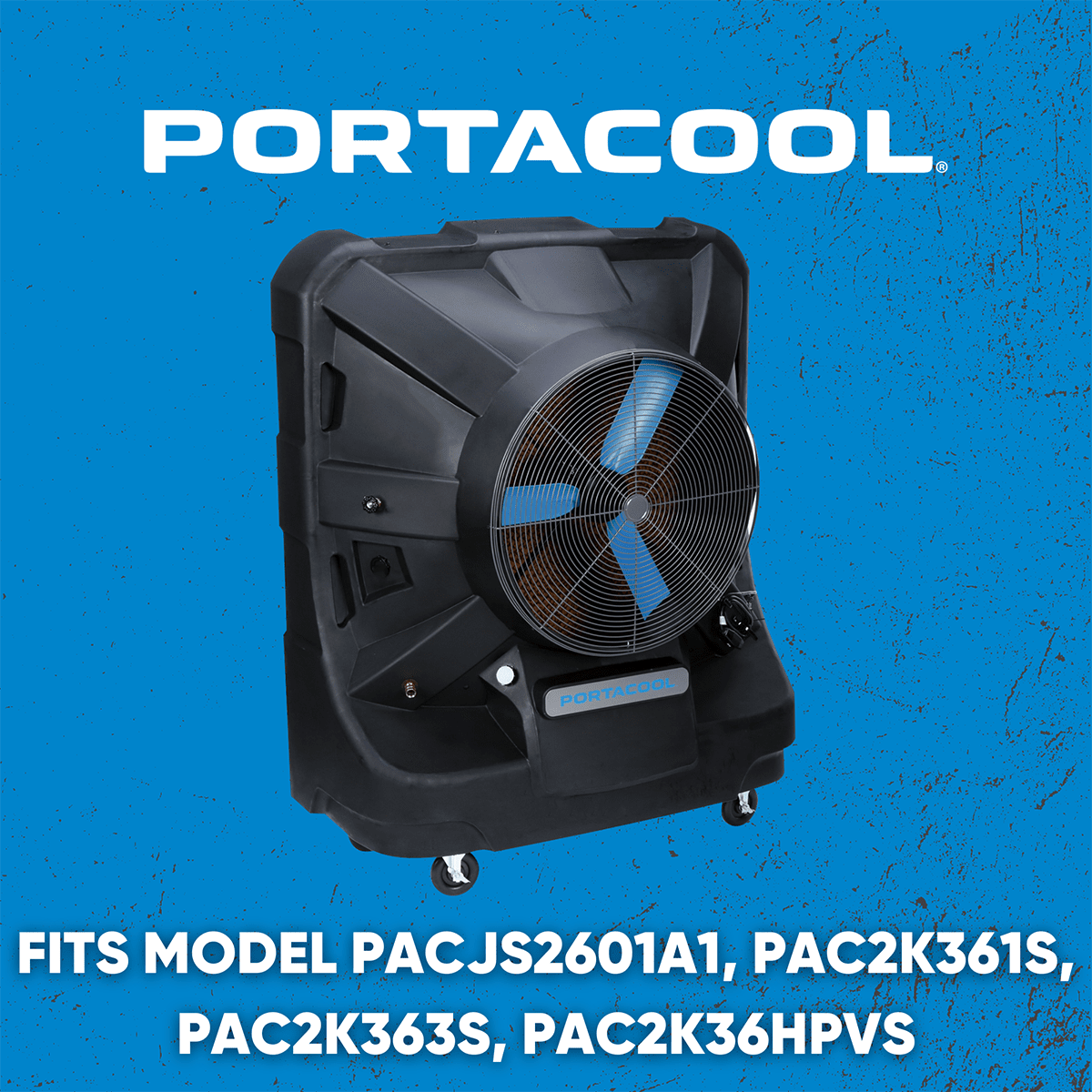 PORTACOOL®

PORTACOOL

FITS MODEL PACJS2601A1, PAC2K361S, PAC2K363S, PAC2K36HPVS