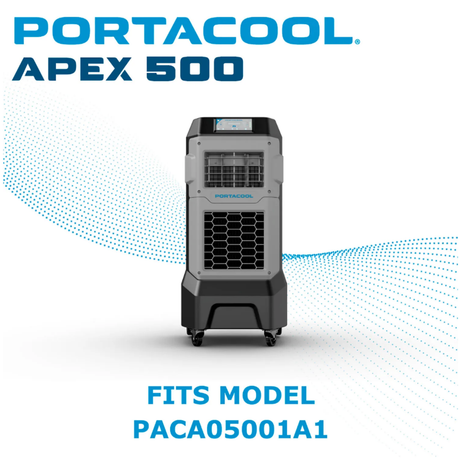 PORTACOOL®
APEX 500

PORTACOOL

FITS MODEL
PACA05001A1