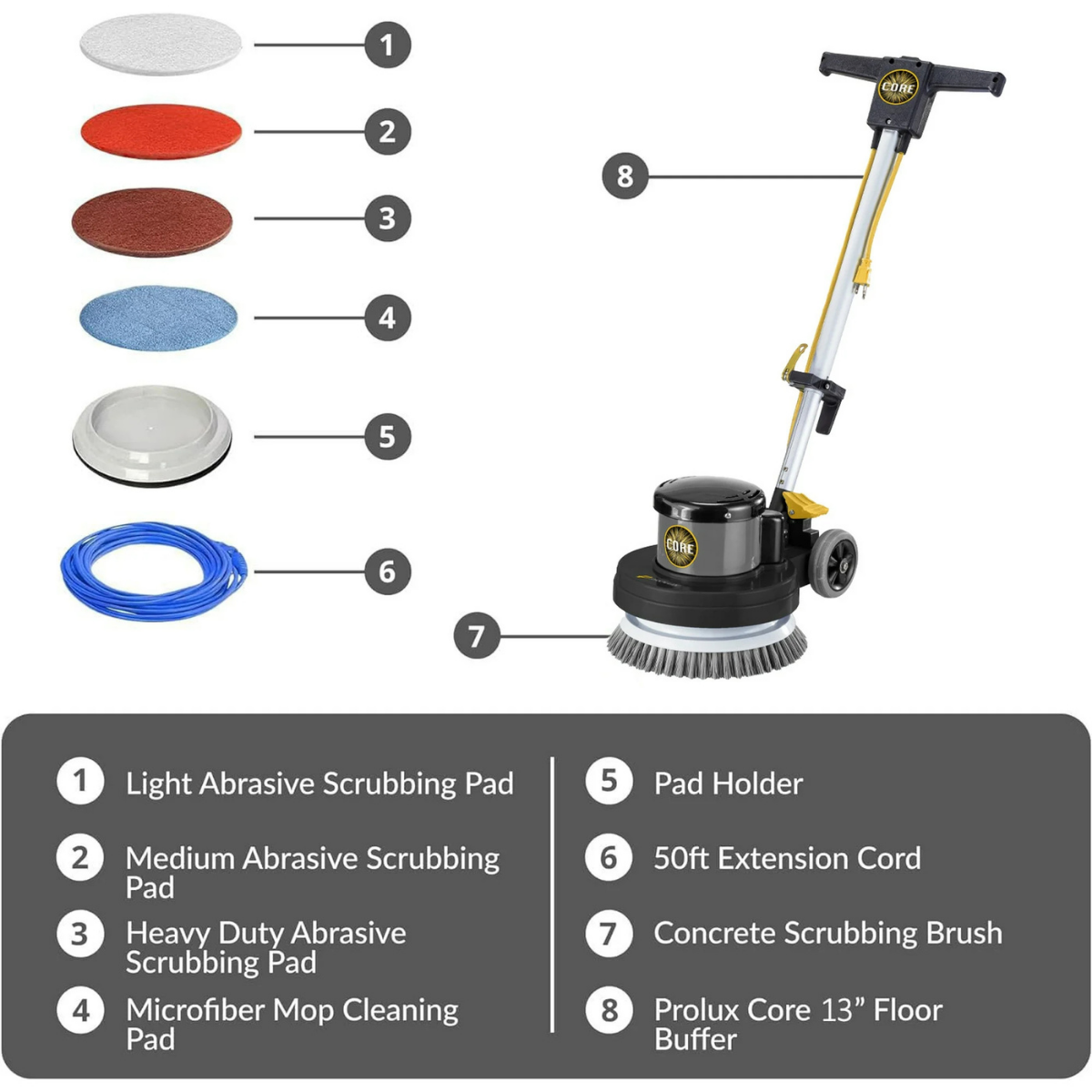 1
2
3
4
5
6
8
CORE
CORE
7

1 Light Abrasive Scrubbing Pad

2 Medium Abrasive Scrubbing Pad

3 Heavy Duty Abrasive Scrubbing Pad

4 Microfiber Mop Cleaning Pad

5 Pad Holder

6 50ft Extension Cord

7 Concrete Scrubbing Brush

8 Prolux Core 13” Floor Buffer