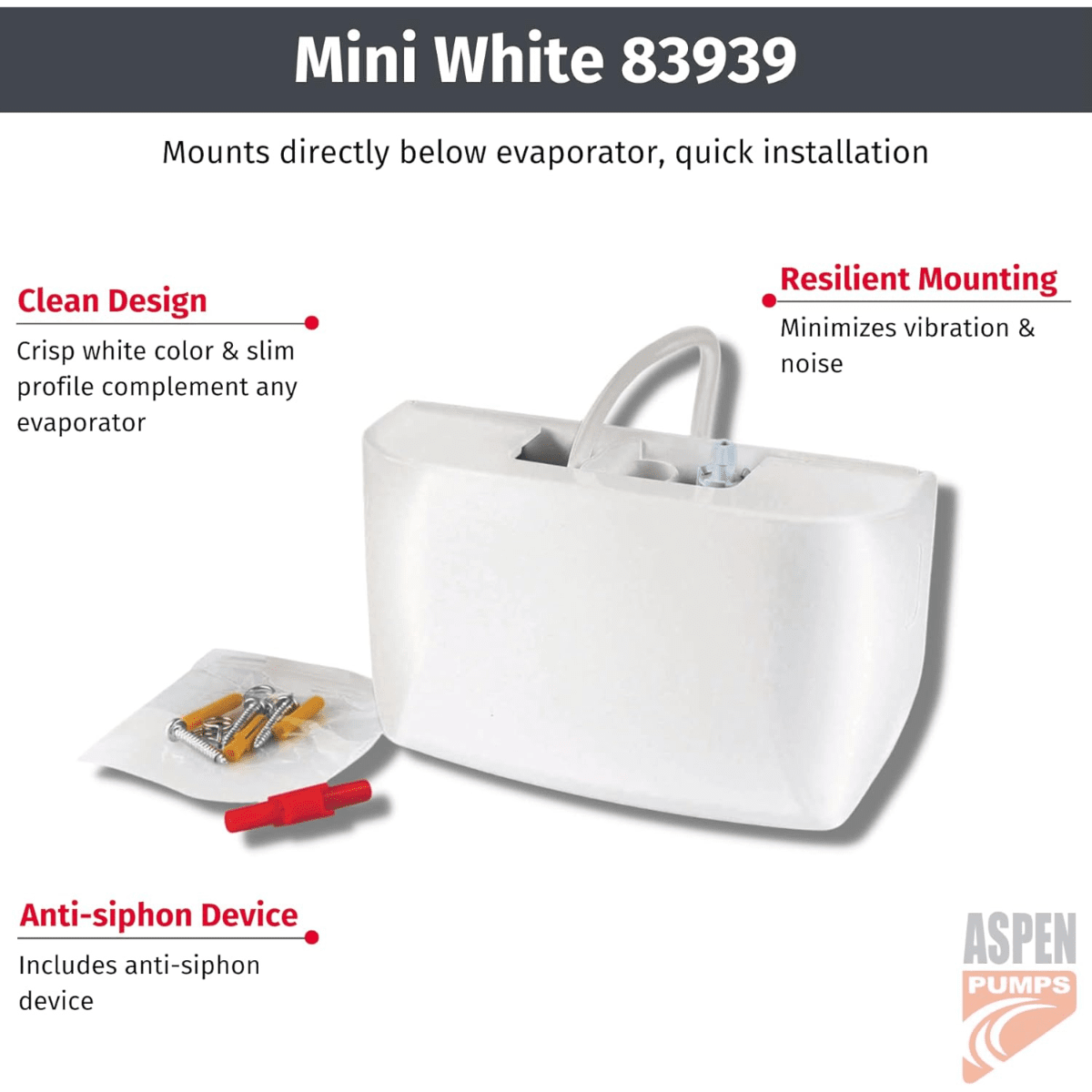 Mini White 83939

Mounts directly below evaporator, quick installation

Clean Design

Crisp white color & slim profile complement any evaporator

Resilient Mounting

Minimizes vibration & noise

Anti-siphon Device

Includes anti-siphon device

ASPEN
PUMPS