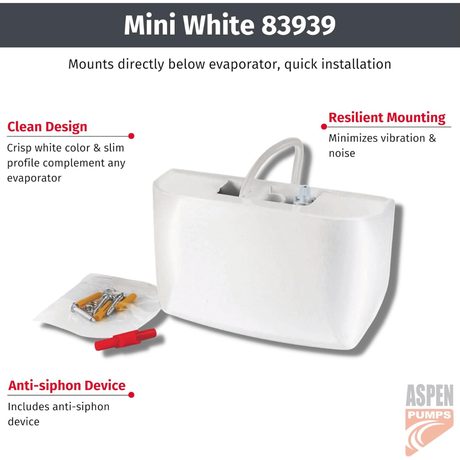 Mini White 83939

Mounts directly below evaporator, quick installation

Clean Design

Crisp white color & slim profile complement any evaporator

Resilient Mounting

Minimizes vibration & noise

Anti-siphon Device

Includes anti-siphon device

ASPEN PUMPS