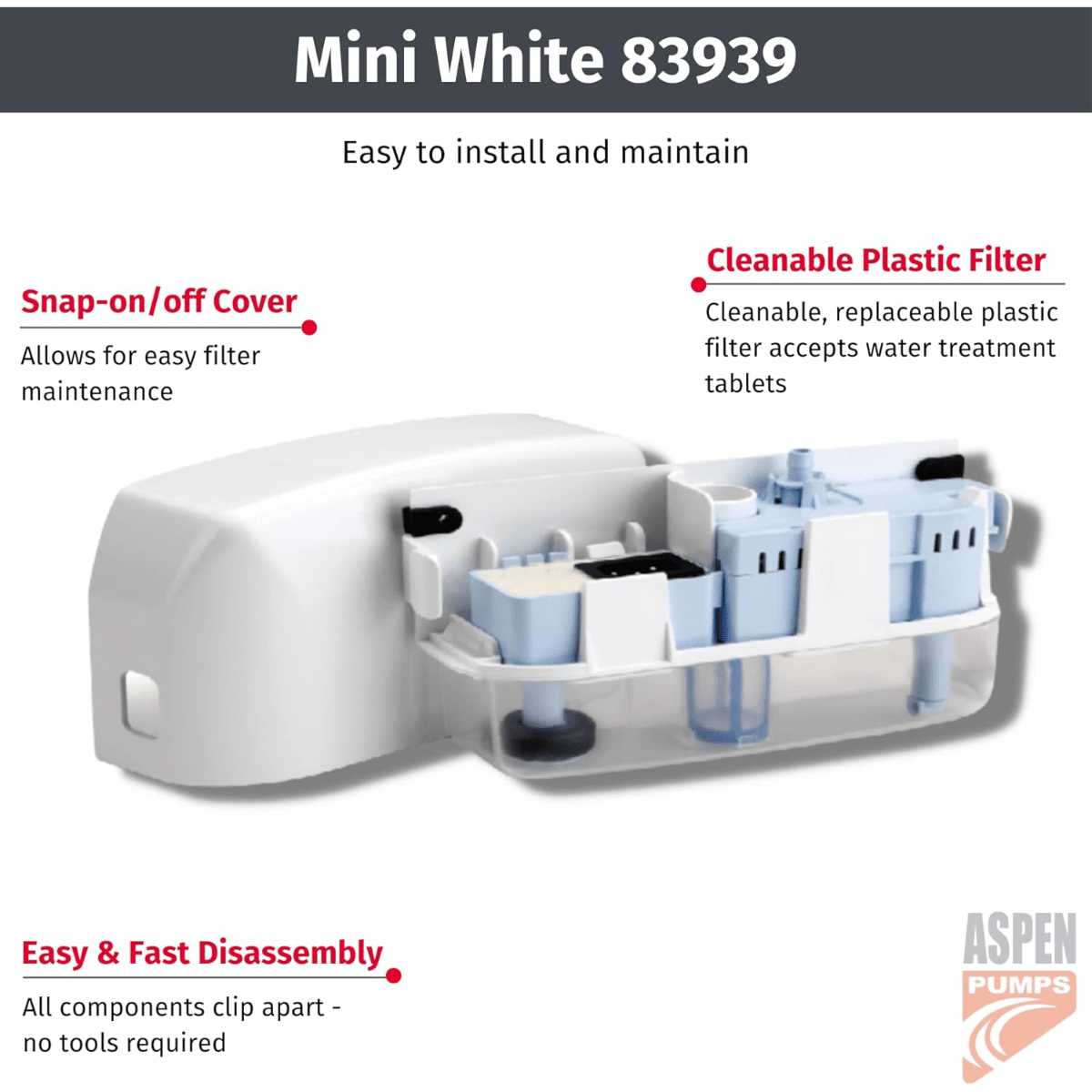 Mini White 83939

Easy to install and maintain

Snap-on/off Cover

Allows for easy filter maintenance

Cleanable Plastic Filter

Cleanable, replaceable plastic filter accepts water treatment tablets

Easy & Fast Disassembly

All components clip apart - no tools required

ASPEN
PUMPS