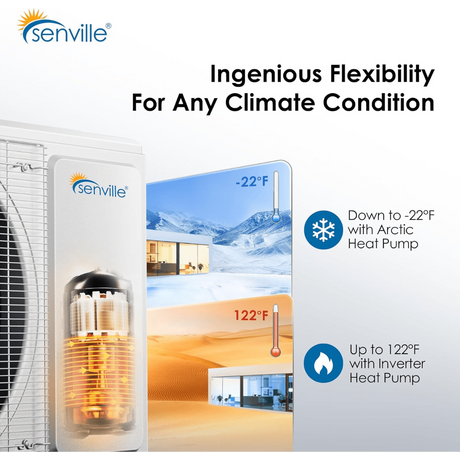 senville®

Ingenious Flexibility For Any Climate Condition

senville®

-22°F

Down to -22°F with Arctic Heat Pump

122°F

Up to 122°F with Inverter Heat Pump