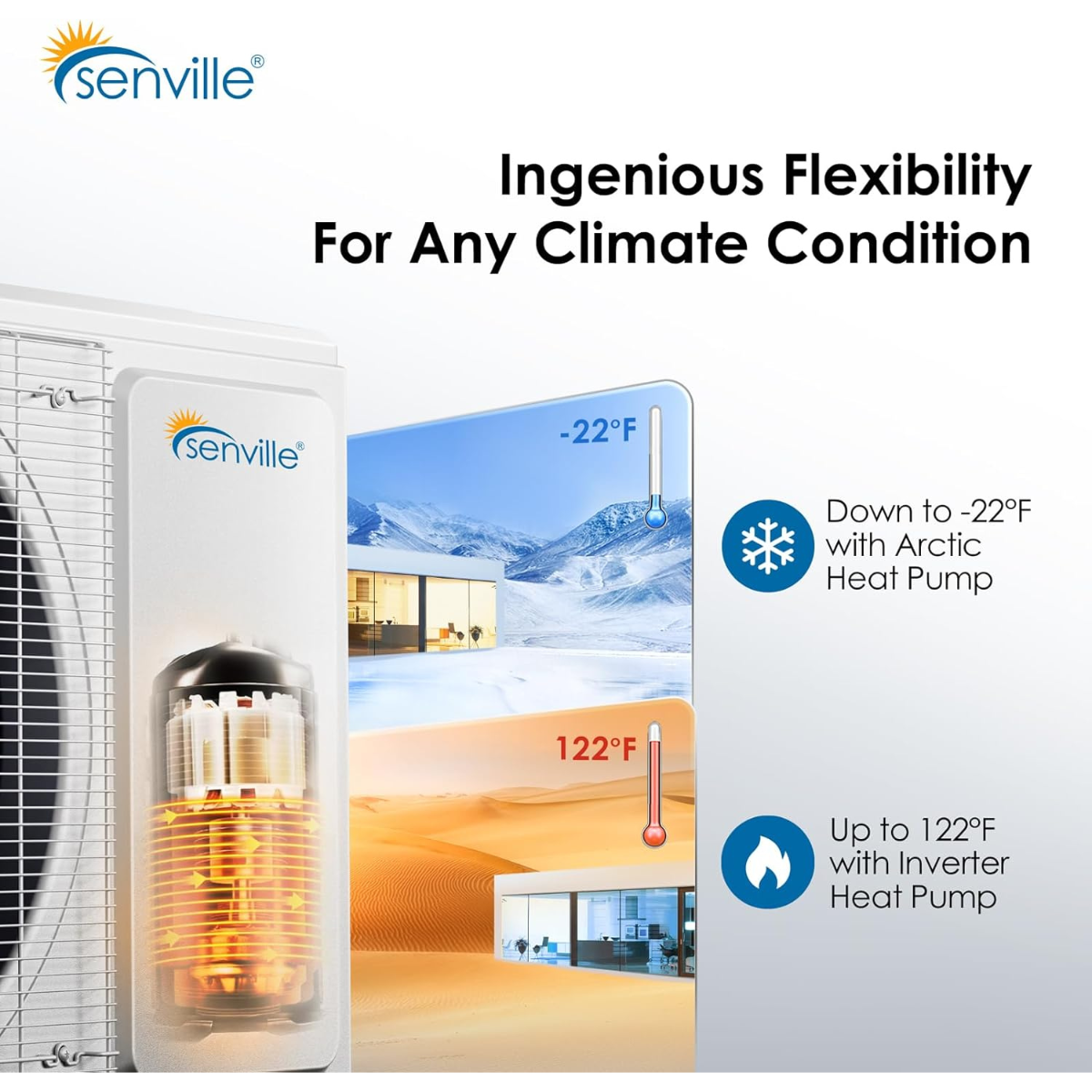 senville®

Ingenious Flexibility For Any Climate Condition

senville®

-22°F

Down to -22°F with Arctic Heat Pump

122°F

Up to 122°F with Inverter Heat Pump