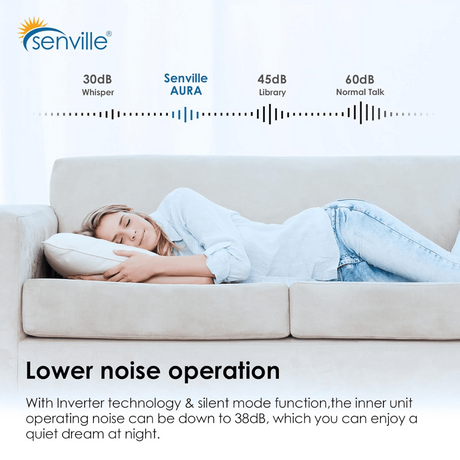 senville®

30dB
Whisper

Senville
AURA

45dB
Library

60dB
Normal Talk

Lower noise operation

With Inverter technology & silent mode function,the inner unit operating noise can be down to 38dB, which you can enjoy a quiet dream at night.