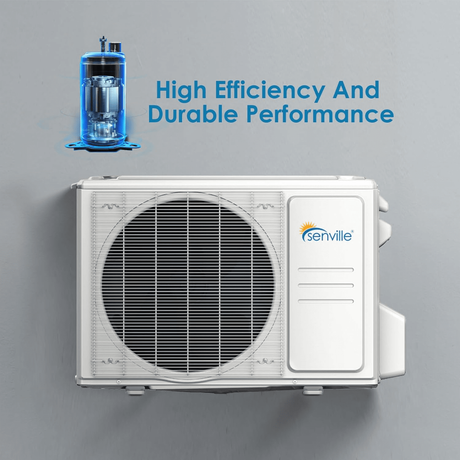 High Efficiency And Durable Performance

senville®