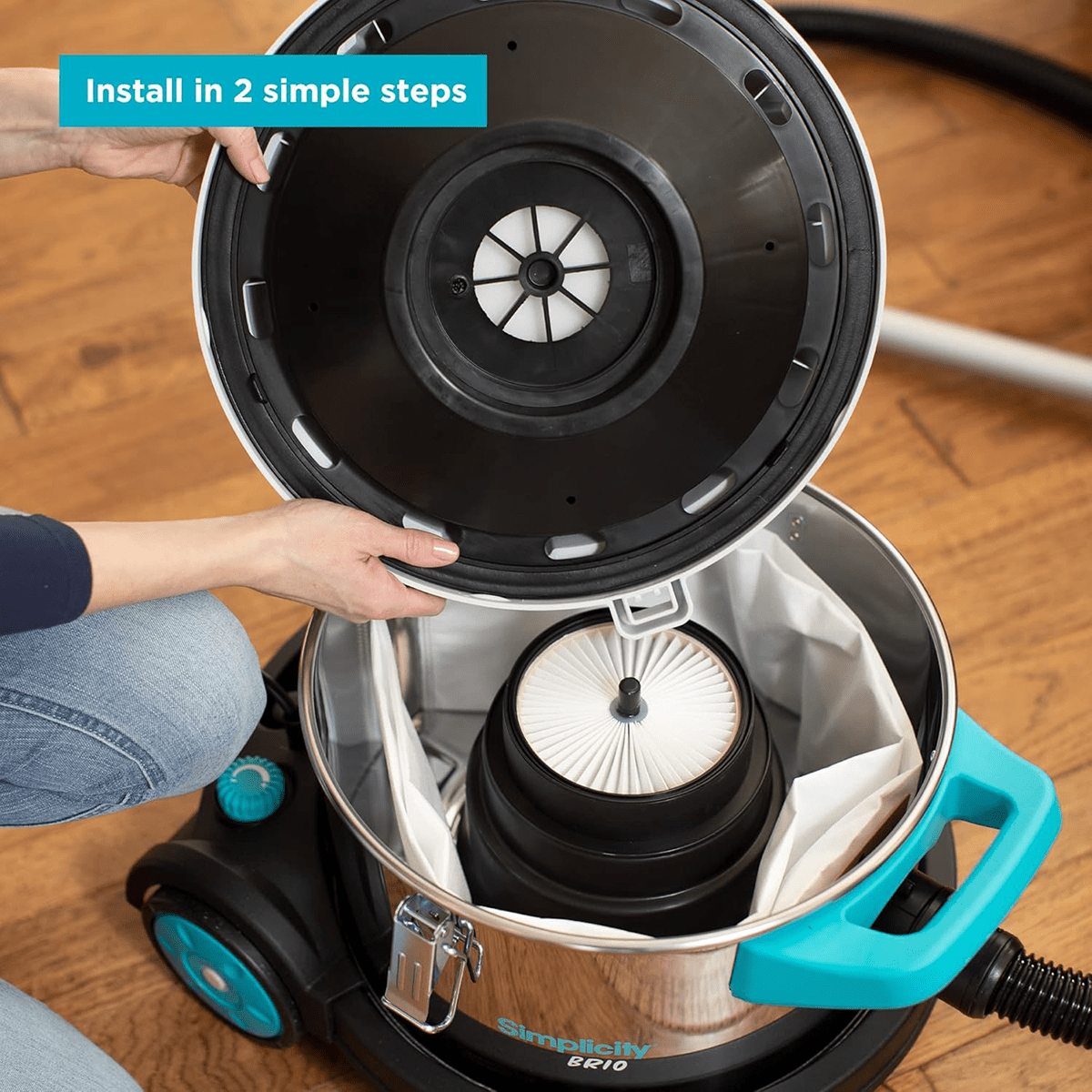 Install in 2 simple steps

Simplicity
BRIO