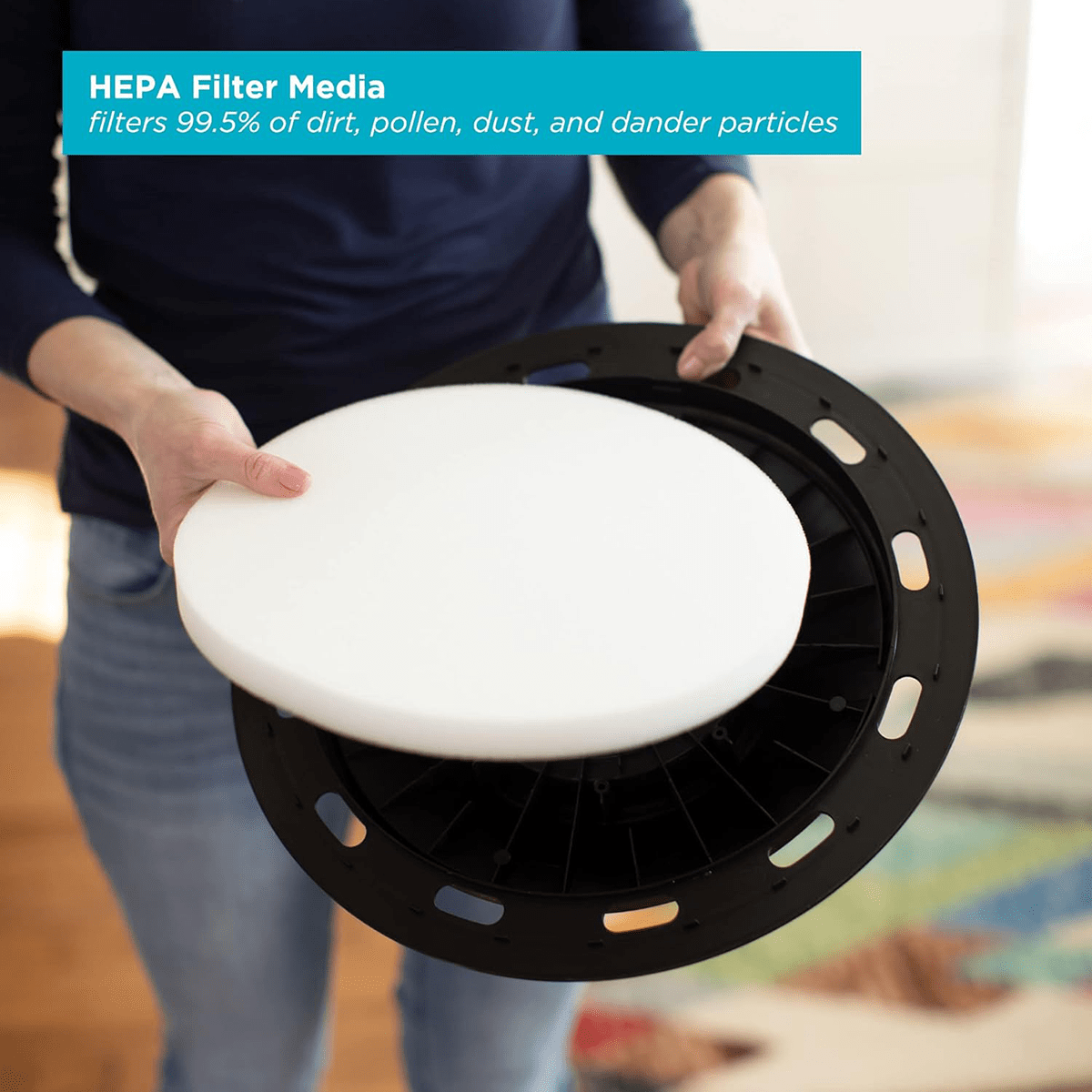 HEPA Filter Media
filters 99.5% of dirt, pollen, dust, and dander particles