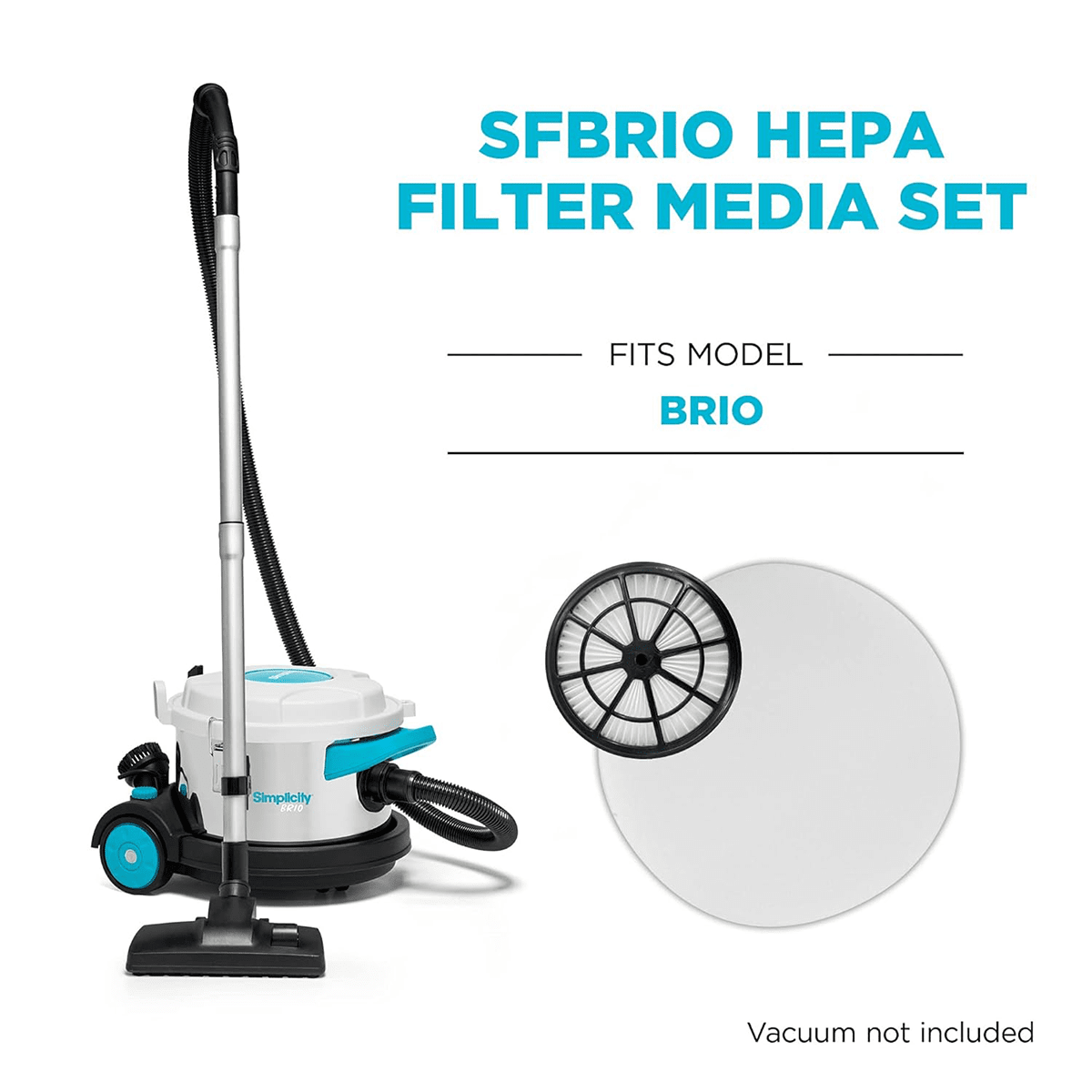 SFBRIO HEPA FILTER MEDIA SET

FITS MODEL

BRIO

Simplicity BRIO

Vacuum not included