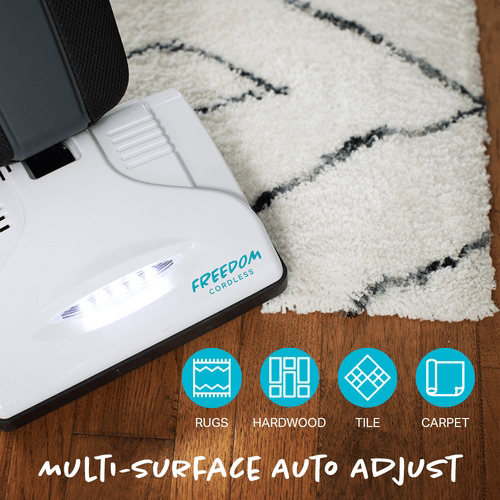 FREEDOM
CORDLESS

RUGS HARDWOOD TILE CARPET

MULTI-SURFACE AUTO ADJUST