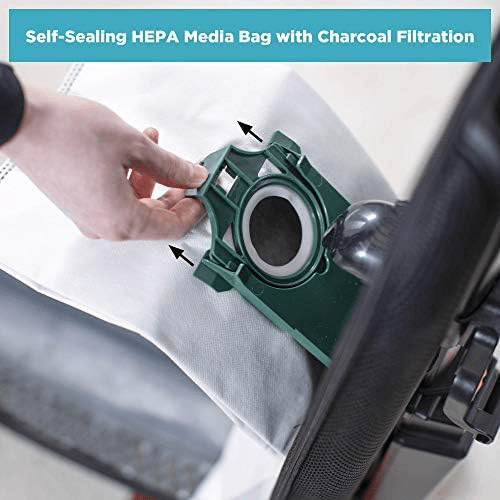 Self-Sealing HEPA Media Bag with Charcoal Filtration