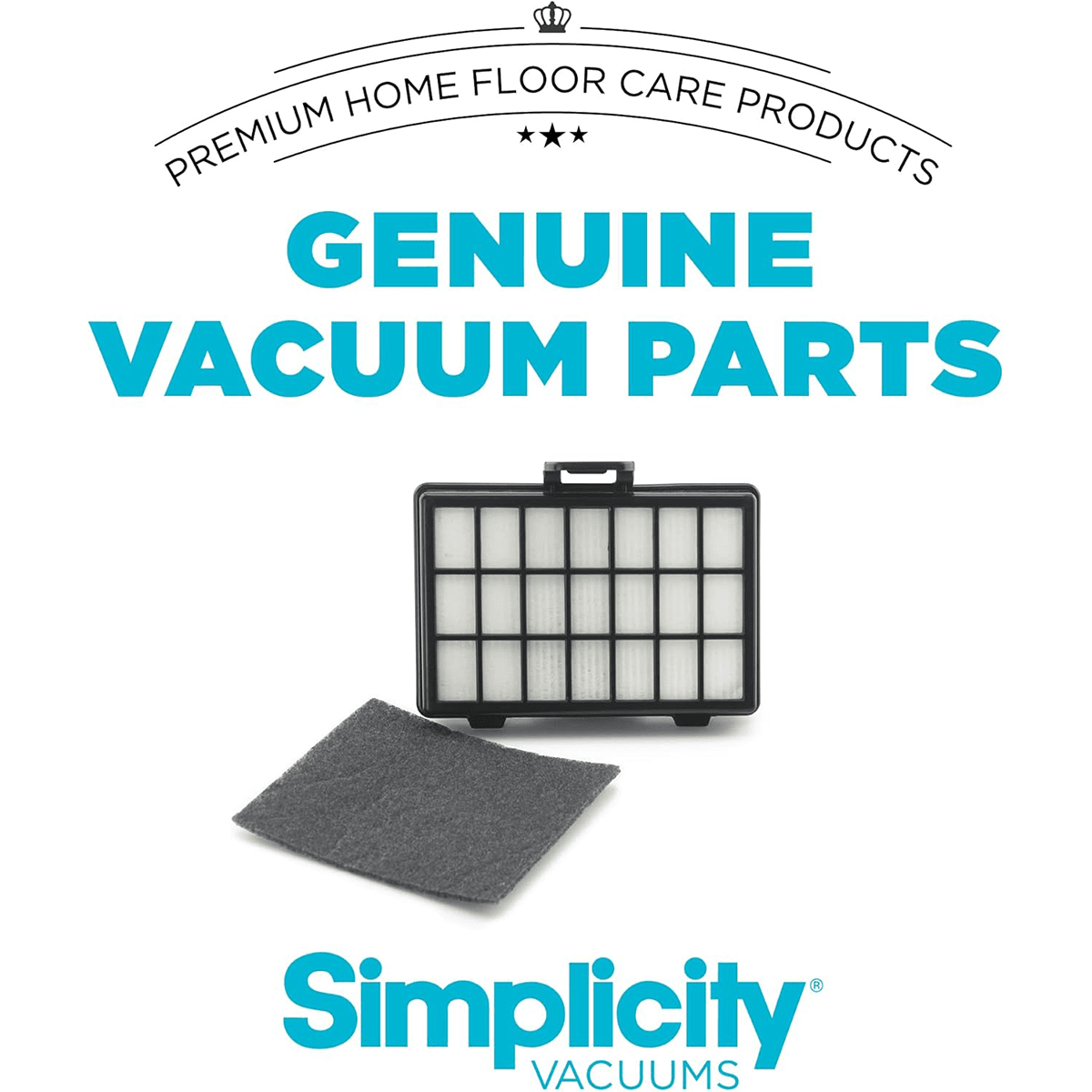 PREMIUM HOME FLOOR CARE PRODUCTS

★★★

GENUINE VACUUM PARTS

Simplicity®
VACUUMS