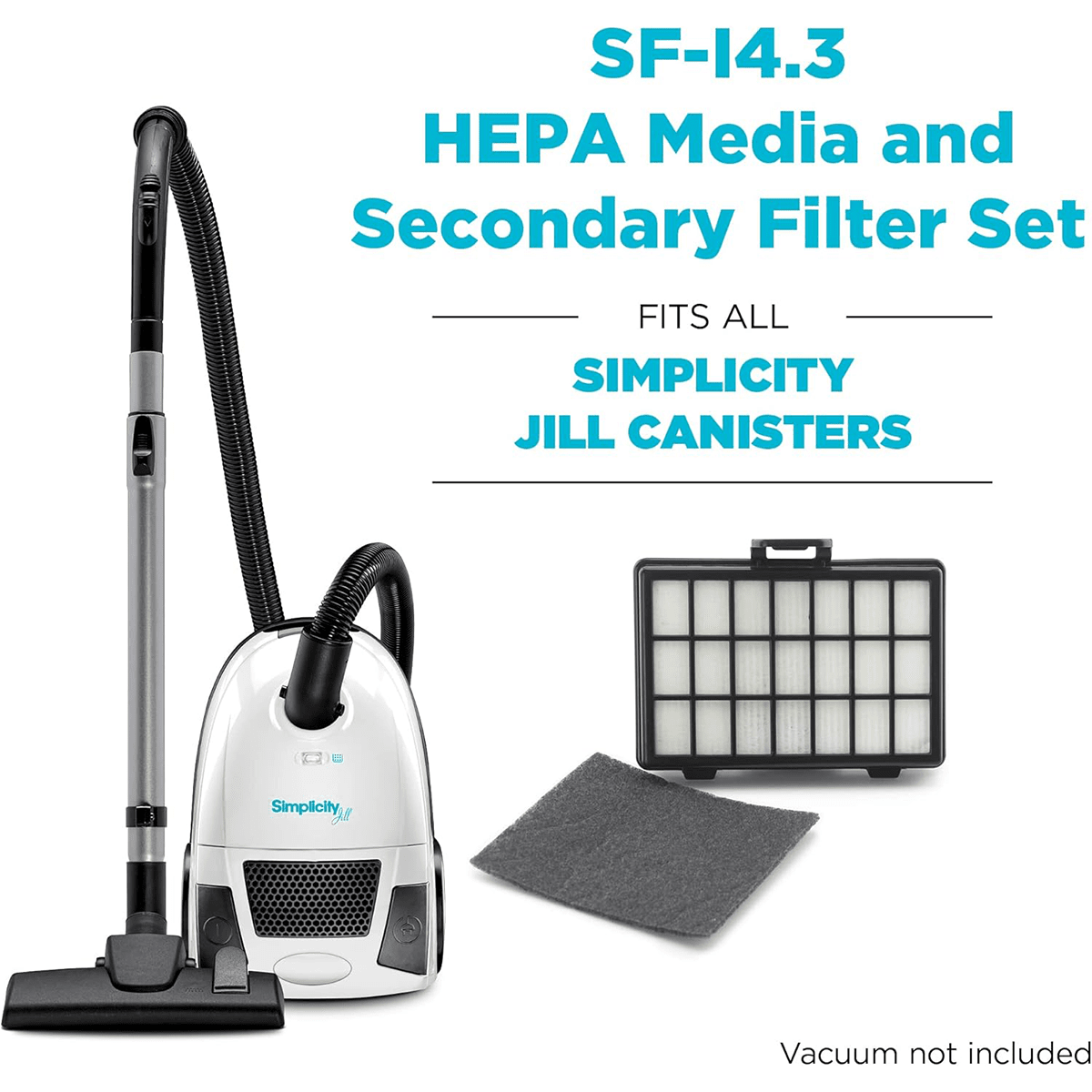 SF-14.3
HEPA Media and
Secondary Filter Set

FITS ALL

SIMPLICITY
JILL CANISTERS

Simplicity Jill

Vacuum not included