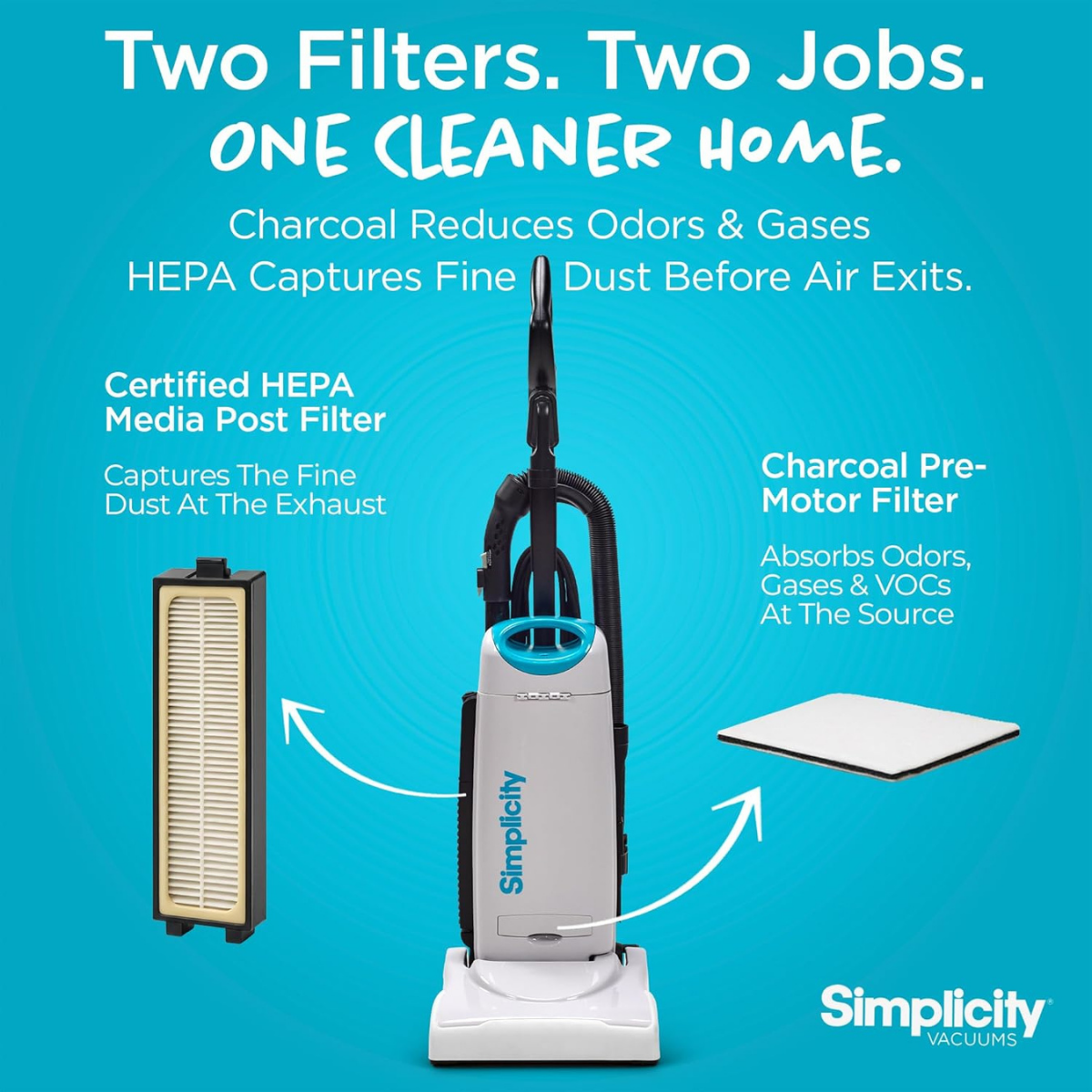 Two Filters. Two Jobs.
ONE CLEANER HOME.

Charcoal Reduces Odors & Gases
HEPA Captures Fine Dust Before Air Exits.

Certified HEPA Media Post Filter

Captures The Fine Dust At The Exhaust

Charcoal Pre-Motor Filter

Absorbs Odors, Gases & VOCs At The Source

Simplicity

Simplicity VACUUMS