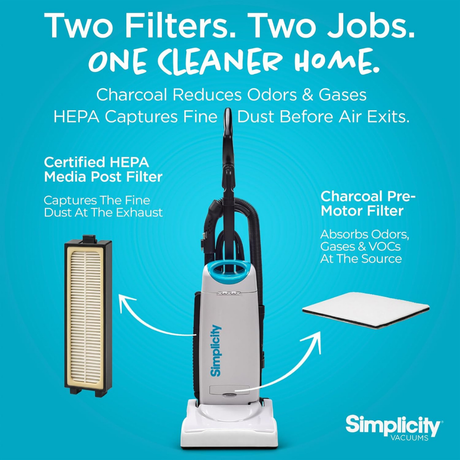 Two Filters. Two Jobs.
ONE CLEANER HOME.

Charcoal Reduces Odors & Gases
HEPA Captures Fine Dust Before Air Exits.

Certified HEPA Media Post Filter

Captures The Fine Dust At The Exhaust

Charcoal Pre-Motor Filter

Absorbs Odors, Gases & VOCs At The Source

Simplicity

Simplicity VACUUMS