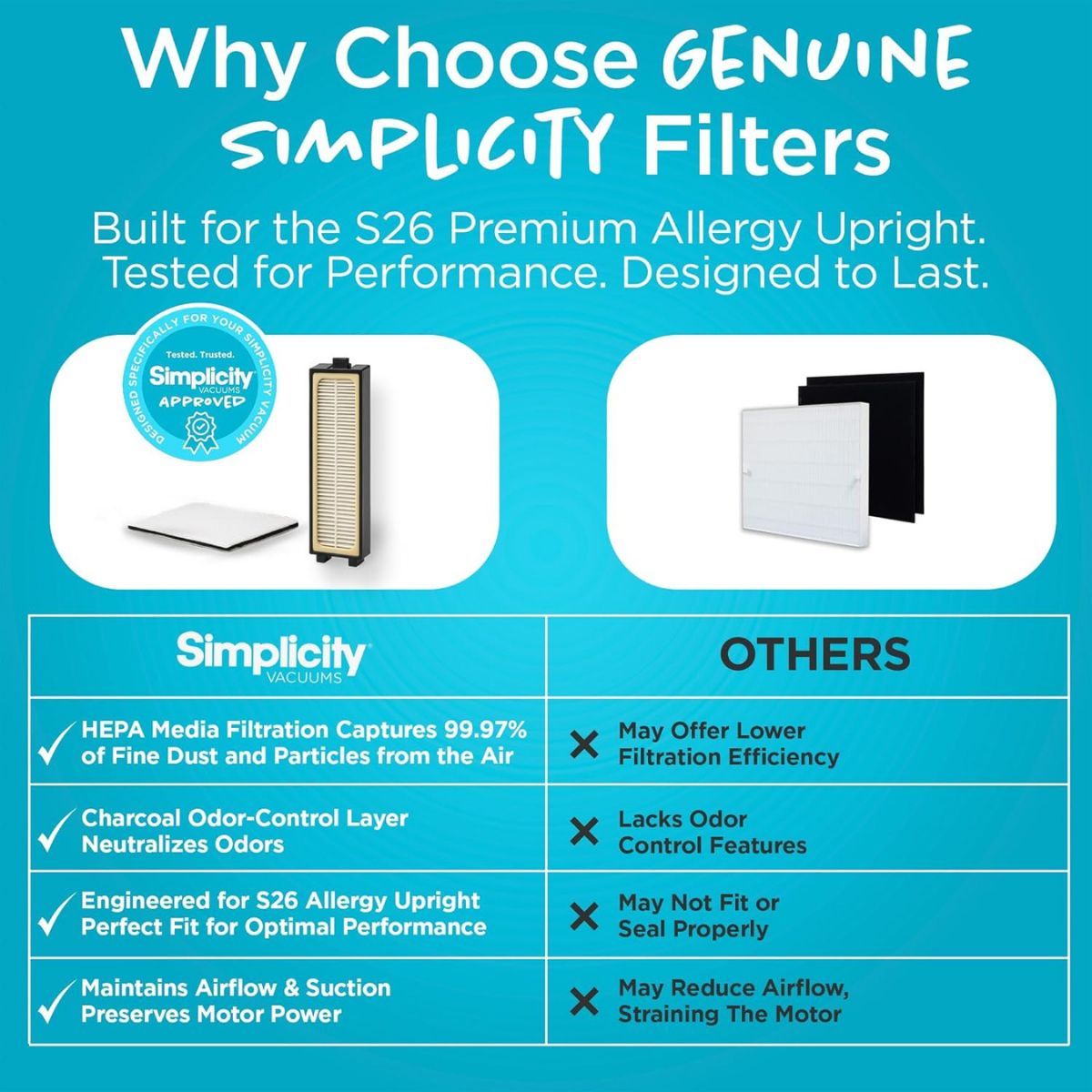 Why Choose GENUINE SIMPLICITY Filters

Built for the S26 Premium Allergy Upright. Tested for Performance. Designed to Last.

DESIGNED SPECIFICALLY FOR YOUR SIMPLICITY VACUUM
Tested. Trusted.
Simplicity VACUUMS
APPROVED

| Simplicity VACUUMS | OTHERS |
|---|---|
| ✓ HEPA Media Filtration Captures 99.97% of Fine Dust and Particles from the Air | ✕ May Offer Lower Filtration Efficiency |
| ✓ Charcoal Odor-Control Layer Neutralizes Odors | ✕ Lacks Odor Control Features |
| ✓ Engineered for S26 Allergy Upright Perfect Fit for Optimal Performance | ✕ May Not Fit or Seal Properly |
| ✓ Maintains Airflow & Suction Preserves Motor Power | ✕ May Reduce Airflow, Straining The Motor |