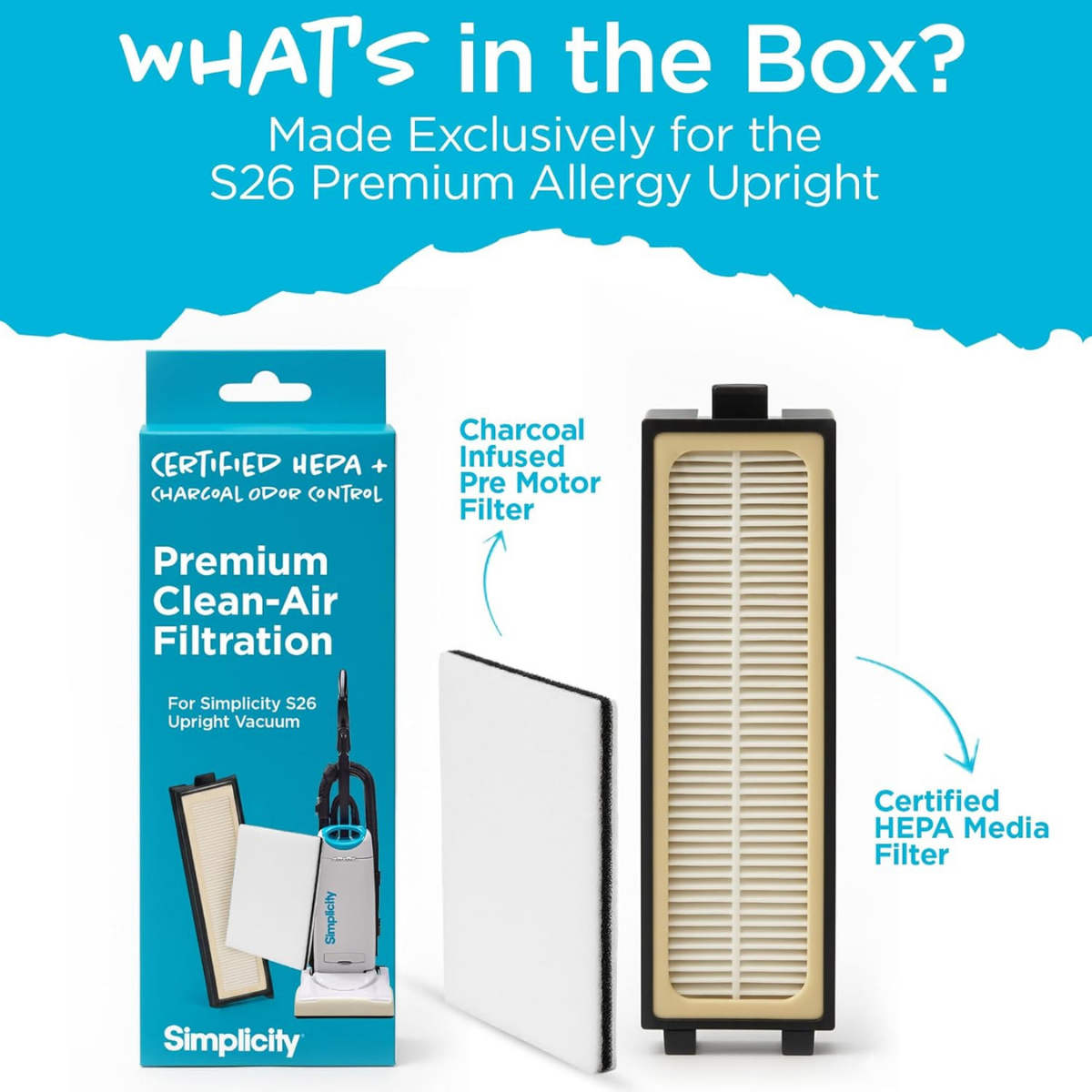 WHAT'S in the Box?
Made Exclusively for the S26 Premium Allergy Upright

CERTIFIED HEPA + CHARCOAL ODOR CONTROL

Premium Clean-Air Filtration

For Simplicity S26 Upright Vacuum

Simplicity

Simplicity

Charcoal Infused Pre Motor Filter

Certified HEPA Media Filter