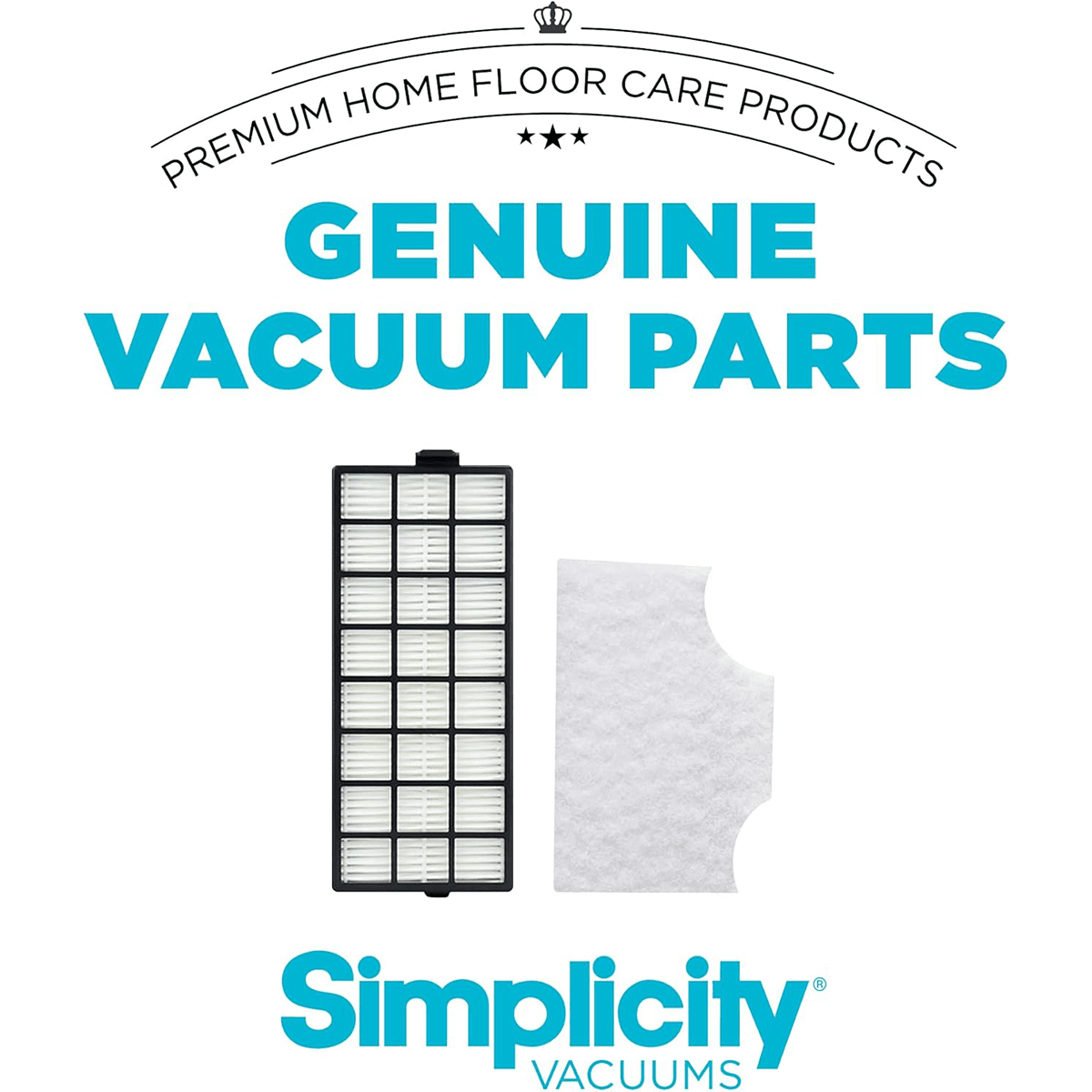 PREMIUM HOME FLOOR CARE PRODUCTS
★★★

GENUINE VACUUM PARTS

Simplicity®
VACUUMS