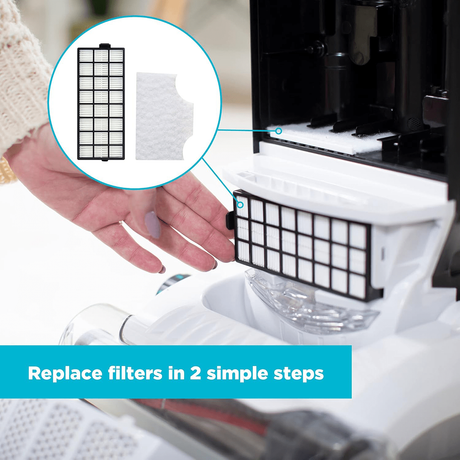 Replace filters in 2 simple steps