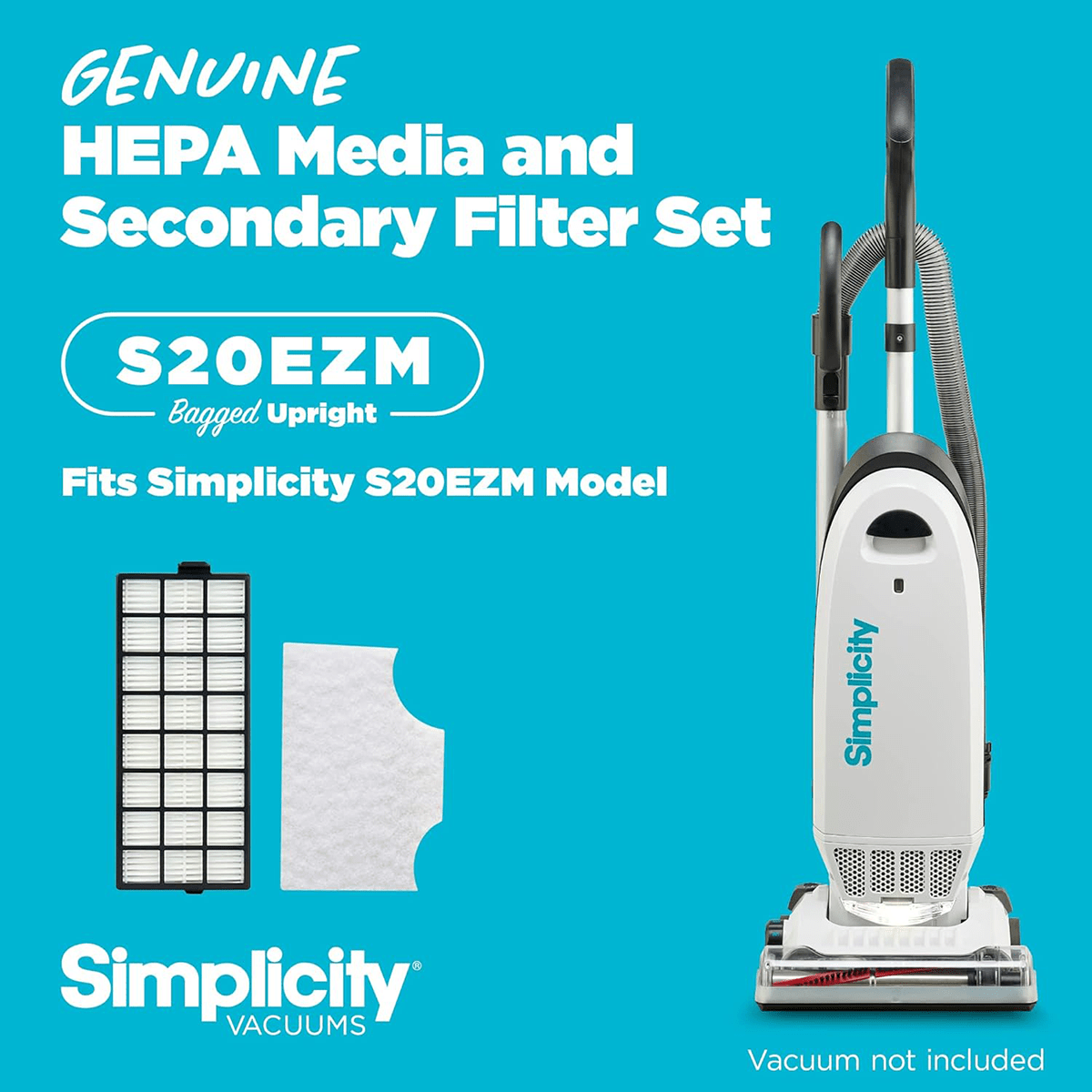 GENUINE
HEPA Media and Secondary Filter Set

S20EZM
Bagged Upright

Fits Simplicity S20EZM Model

Simplicity

Simplicity®
VACUUMS

Vacuum not included