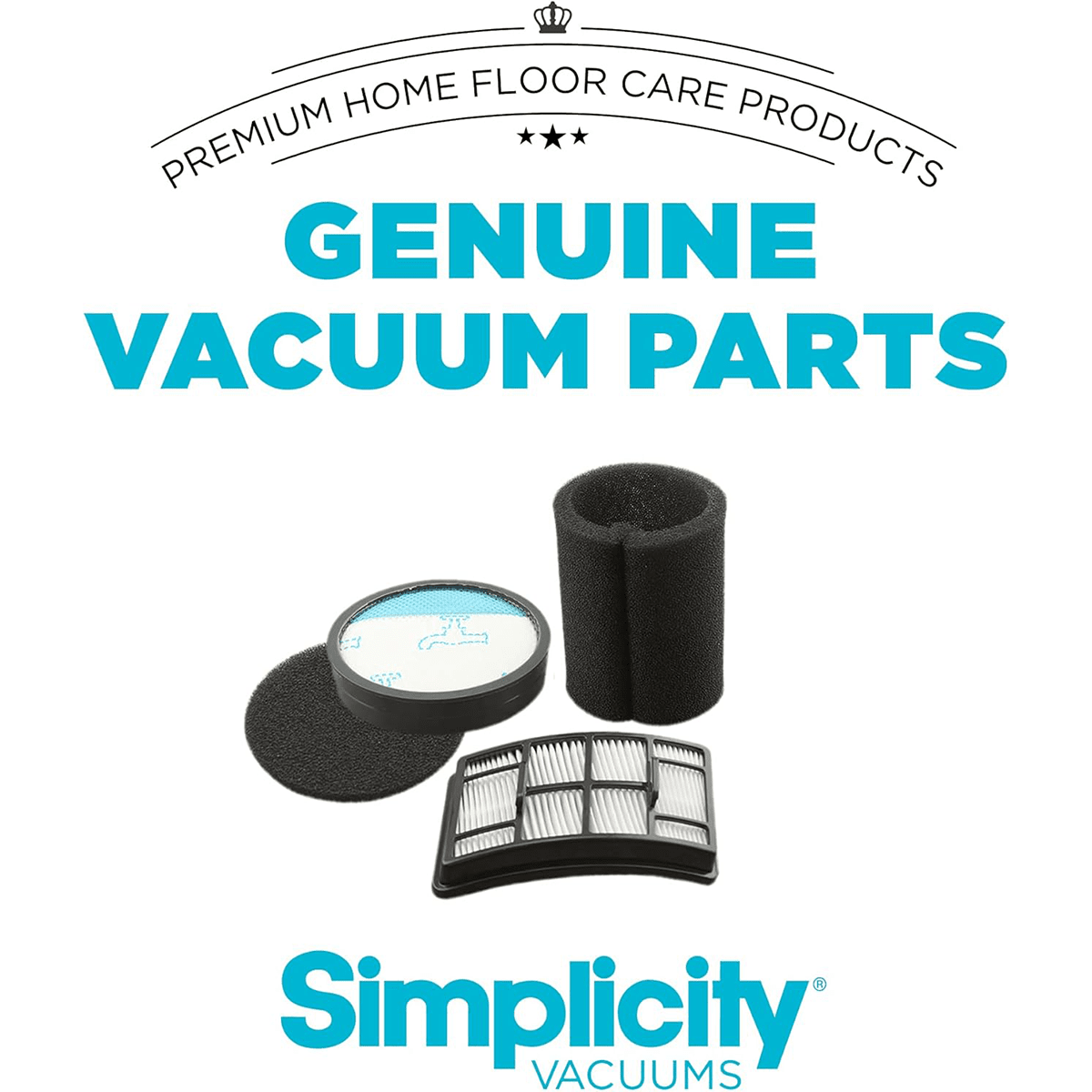 PREMIUM HOME FLOOR CARE PRODUCTS

★★★

GENUINE VACUUM PARTS

Simplicity®
VACUUMS