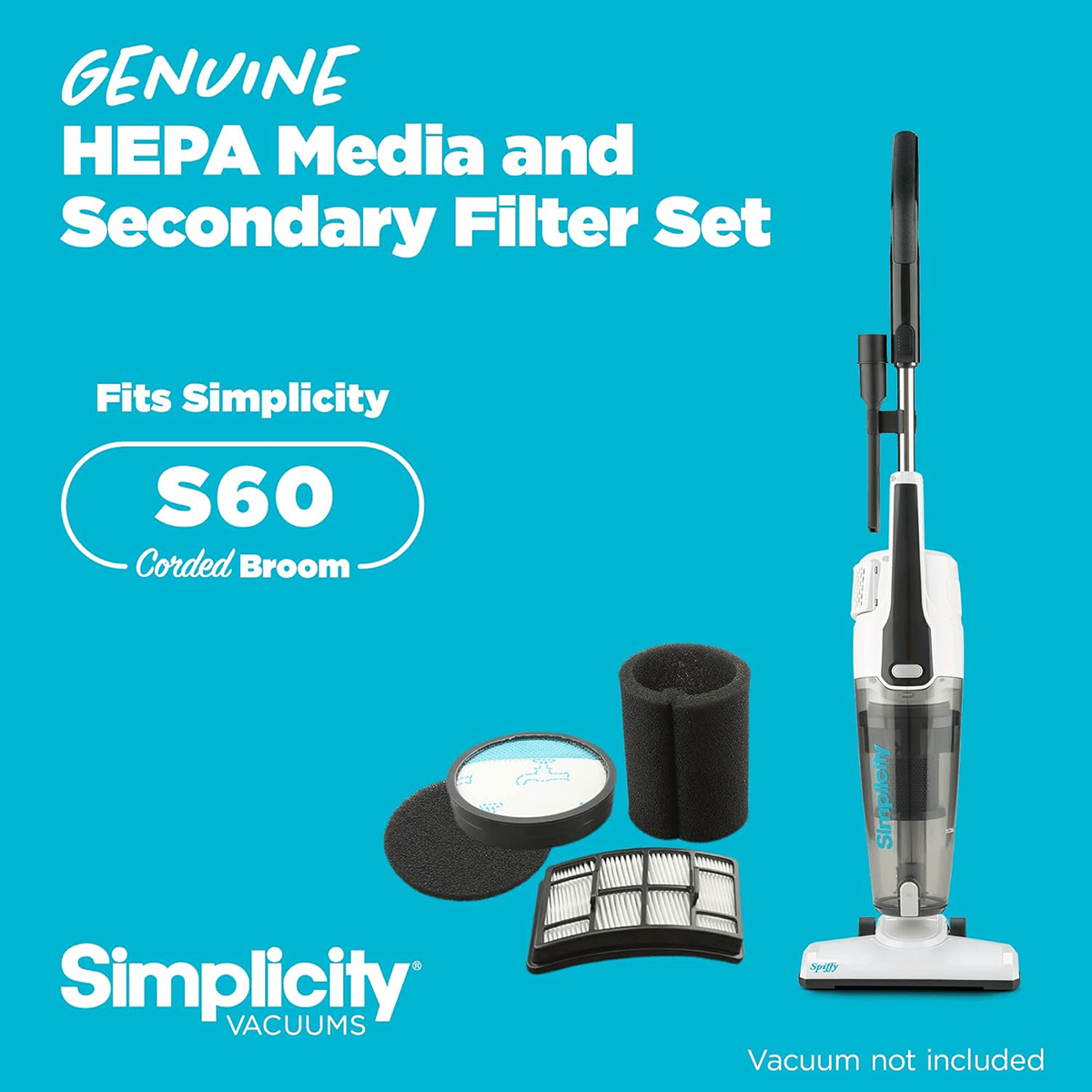 GENUINE
HEPA Media and Secondary Filter Set

Fits Simplicity

S60
Corded Broom

Simplicity

Spiffy

Simplicity®
VACUUMS

Vacuum not included