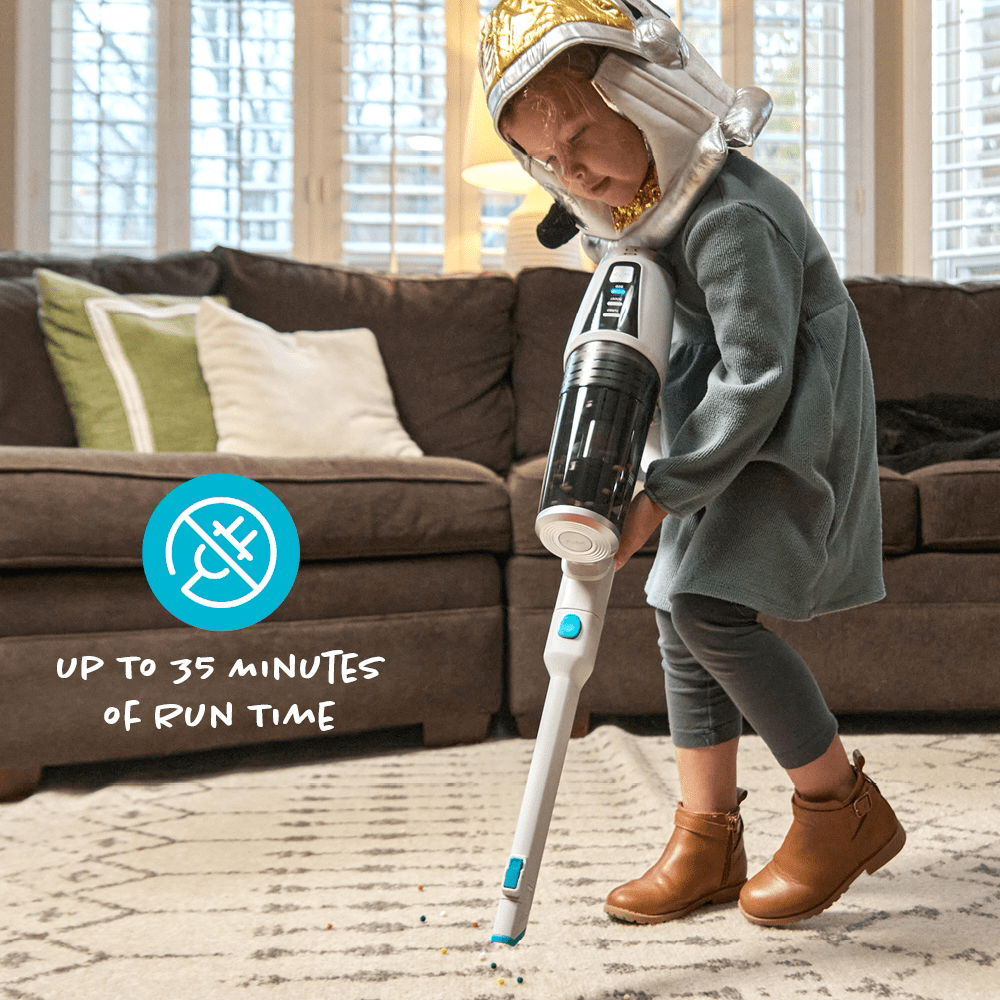 UP TO 35 MINUTES OF RUN TIME