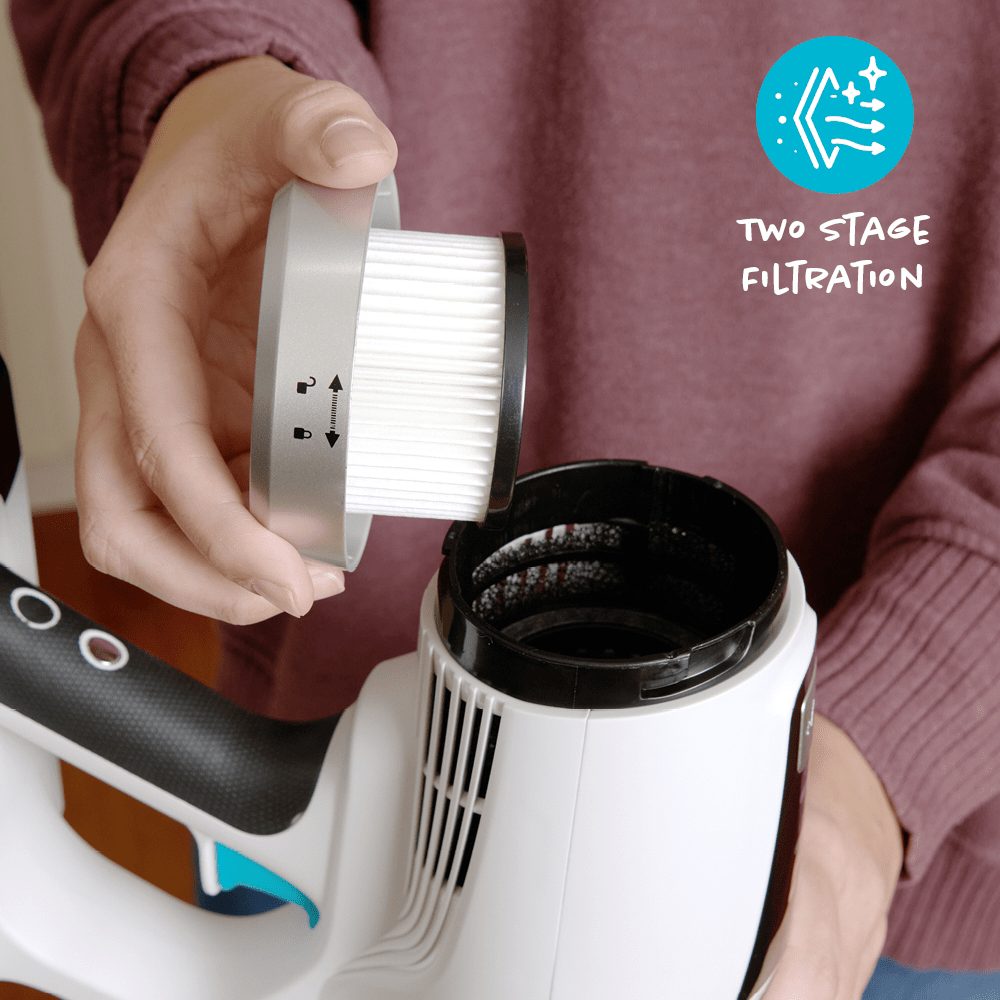 TWO STAGE FILTRATION