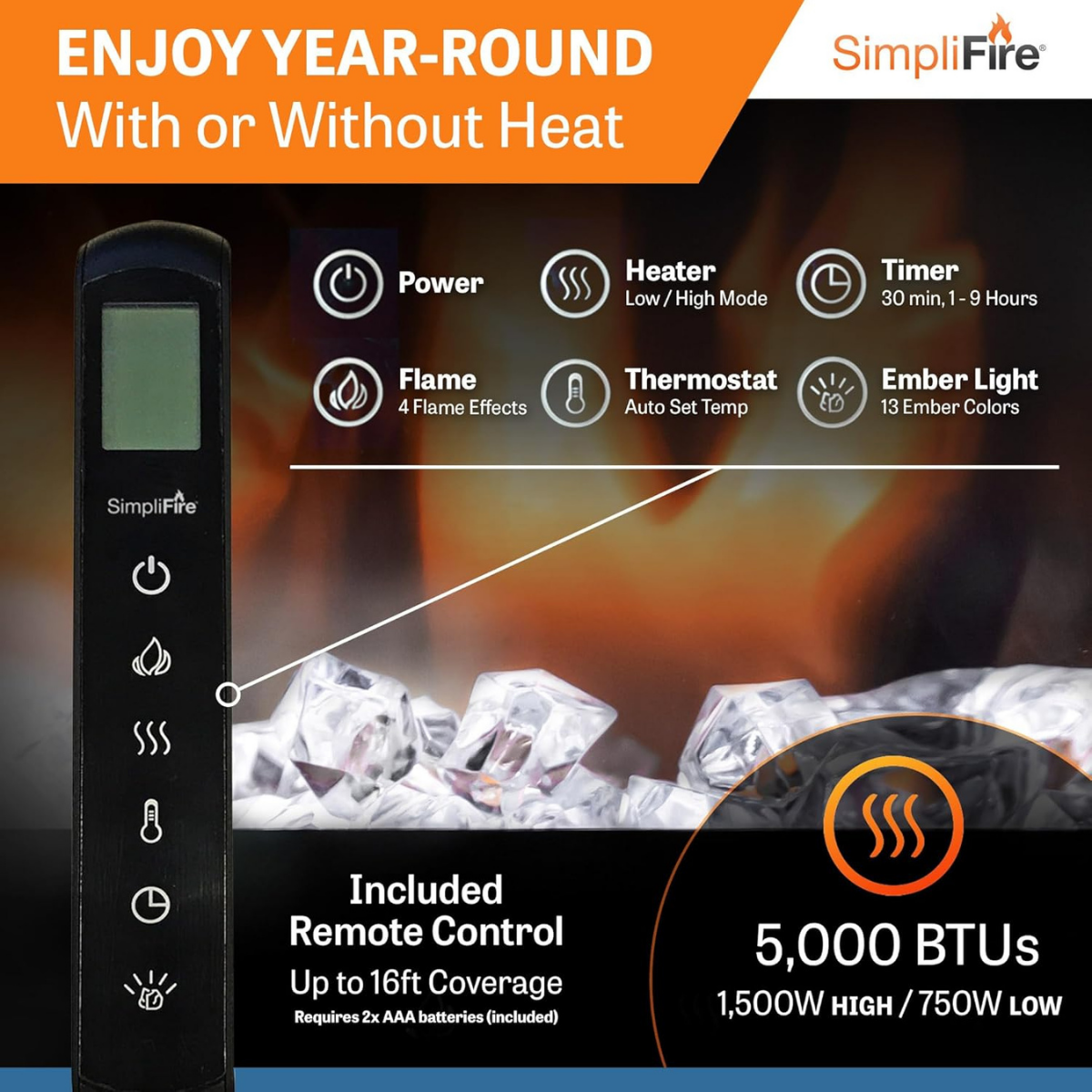 ENJOY YEAR-ROUND
With or Without Heat

SimpliFire®

Power

Heater
Low / High Mode

Timer
30 min, 1 - 9 Hours

Flame
4 Flame Effects

Thermostat
Auto Set Temp

Ember Light
13 Ember Colors

SimpliFire

Included
Remote Control
Up to 16ft Coverage
Requires 2x AAA batteries (included)

5,000 BTUs
1,500W HIGH / 750W LOW