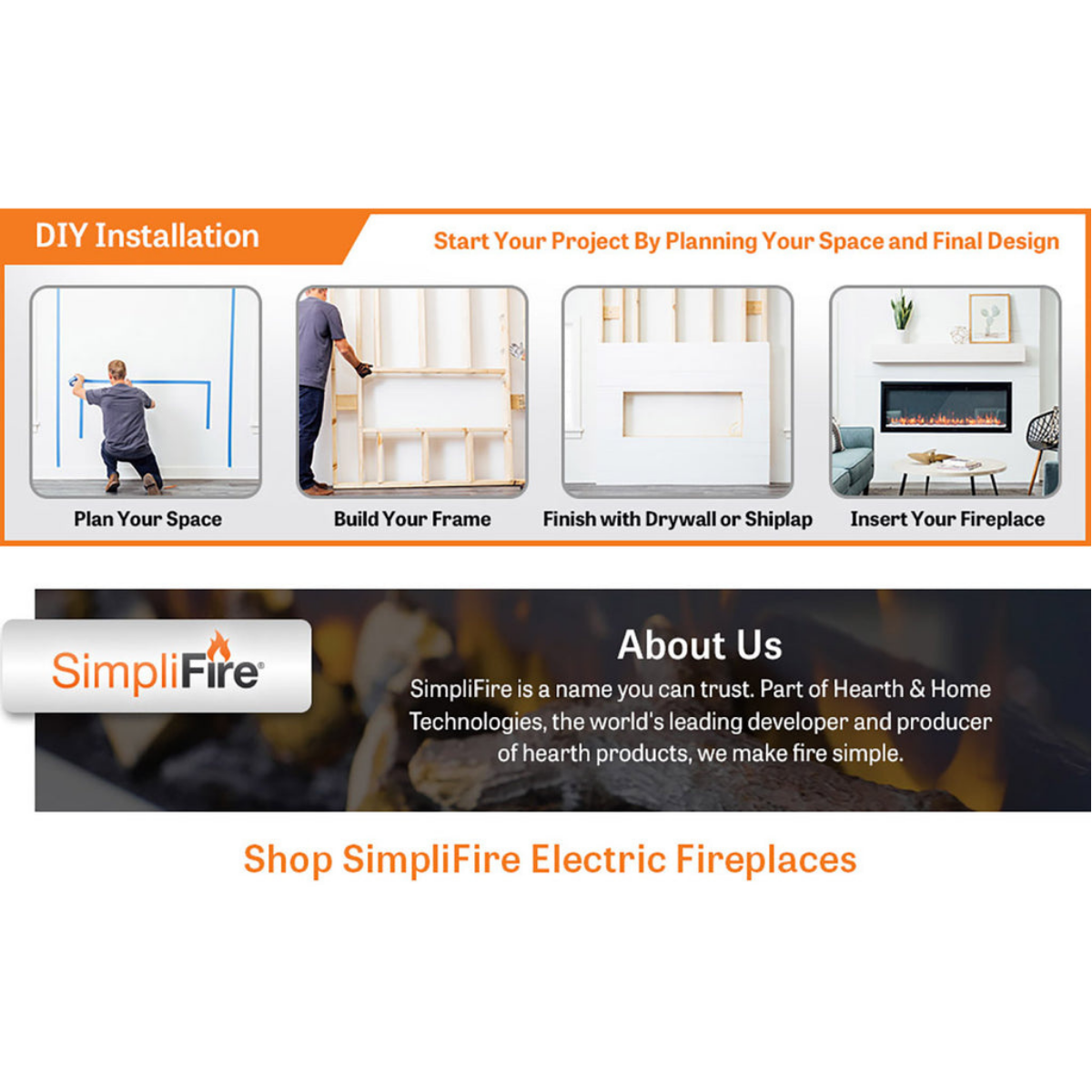 DIY Installation

Start Your Project By Planning Your Space and Final Design

Plan Your Space

Build Your Frame

Finish with Drywall or Shiplap

Insert Your Fireplace

SimpliFire®

About Us

SimpliFire is a name you can trust. Part of Hearth & Home Technologies, the world's leading developer and producer of hearth products, we make fire simple.

Shop SimpliFire Electric Fireplaces