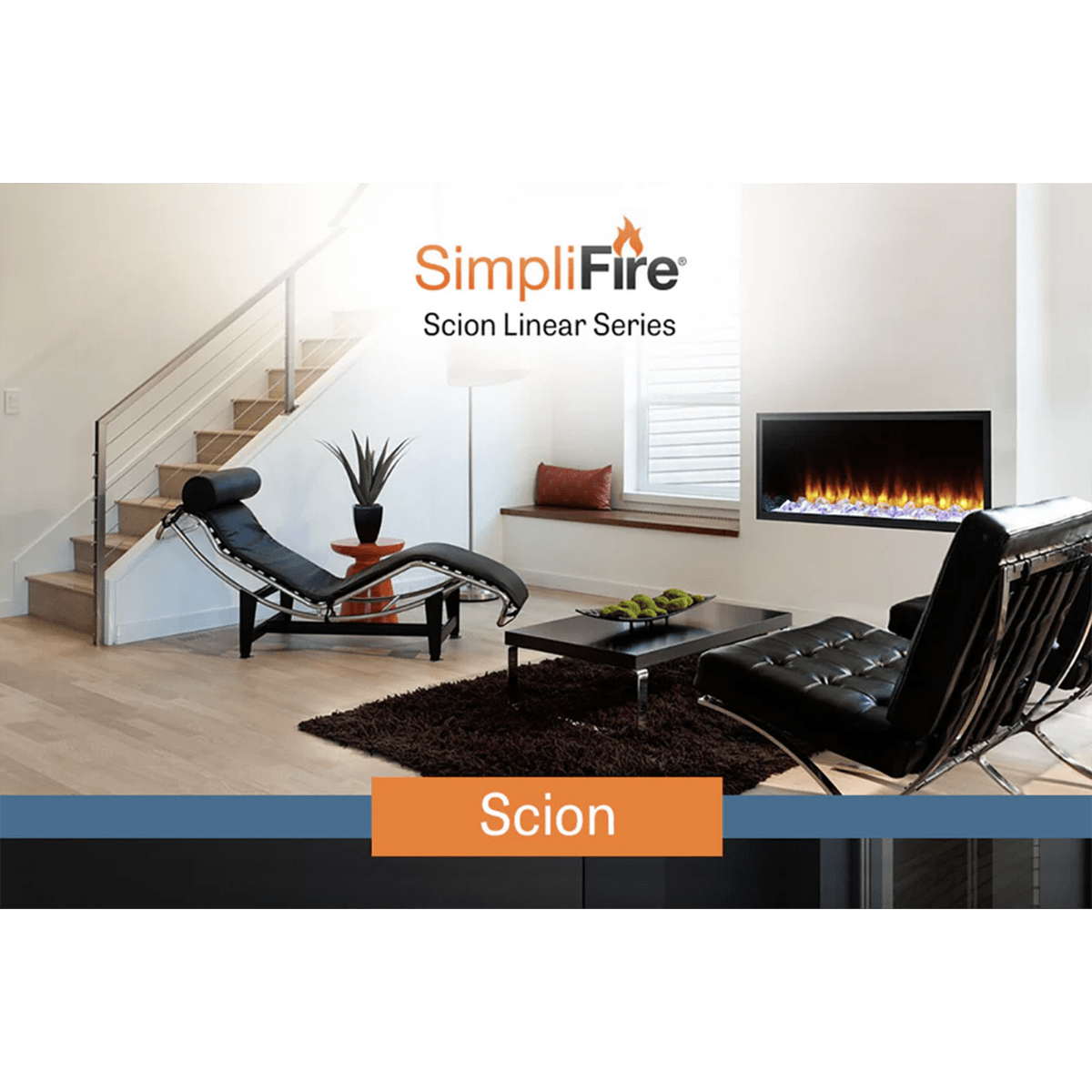 SimpliFire®

Scion Linear Series

Scion