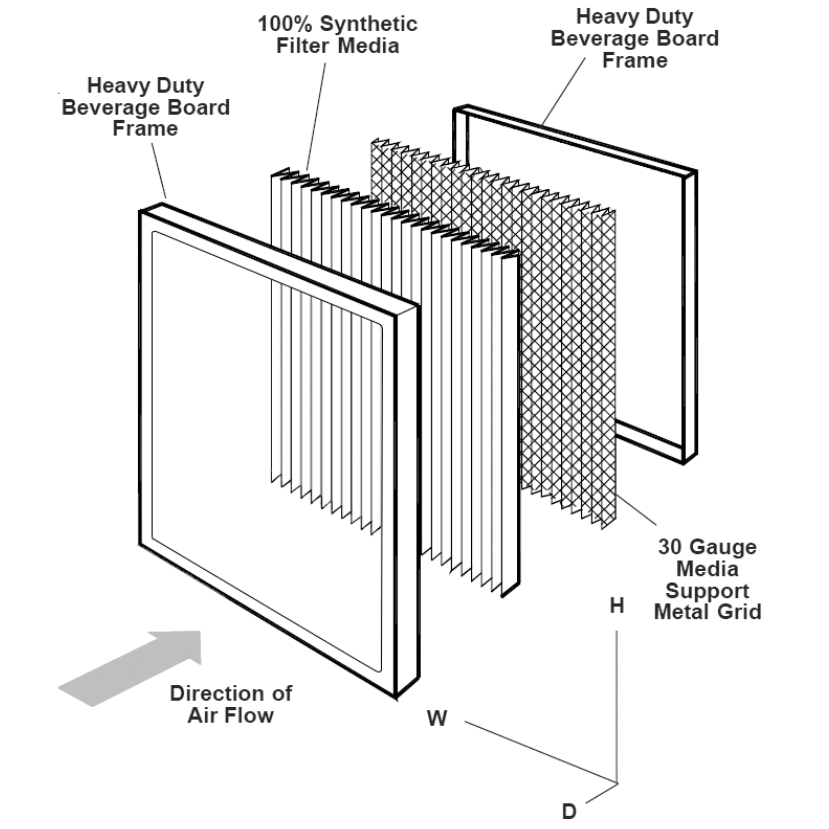 100% Synthetic Filter Media

Heavy Duty Beverage Board Frame

Heavy Duty Beverage Board Frame

30 Gauge Media Support Metal Grid

H

Direction of Air Flow

W

D