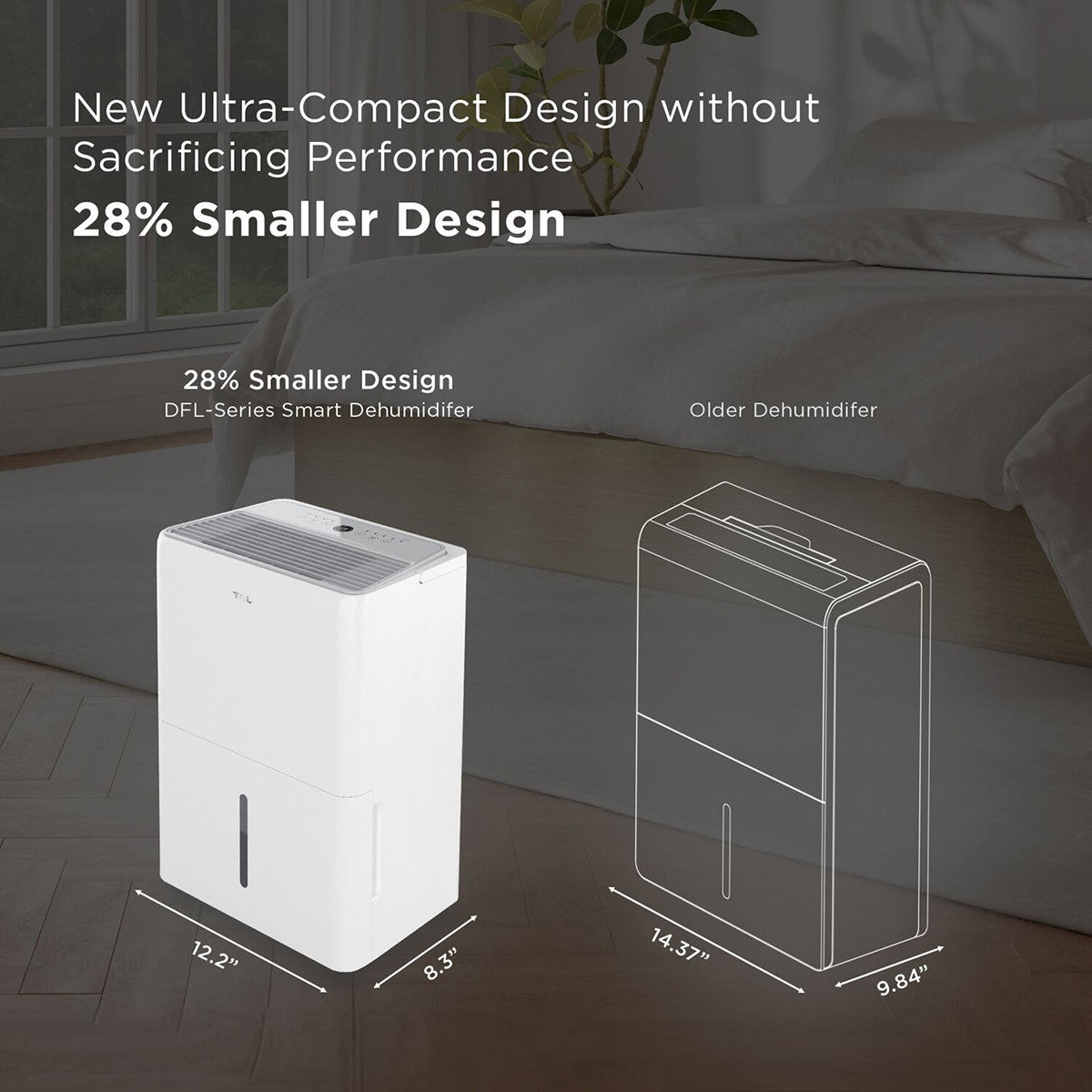 New Ultra-Compact Design without Sacrificing Performance

28% Smaller Design

28% Smaller Design
DFL-Series Smart Dehumidifer

Older Dehumidifer

TCL

12.2"

8.3"

14.37"

9.84"