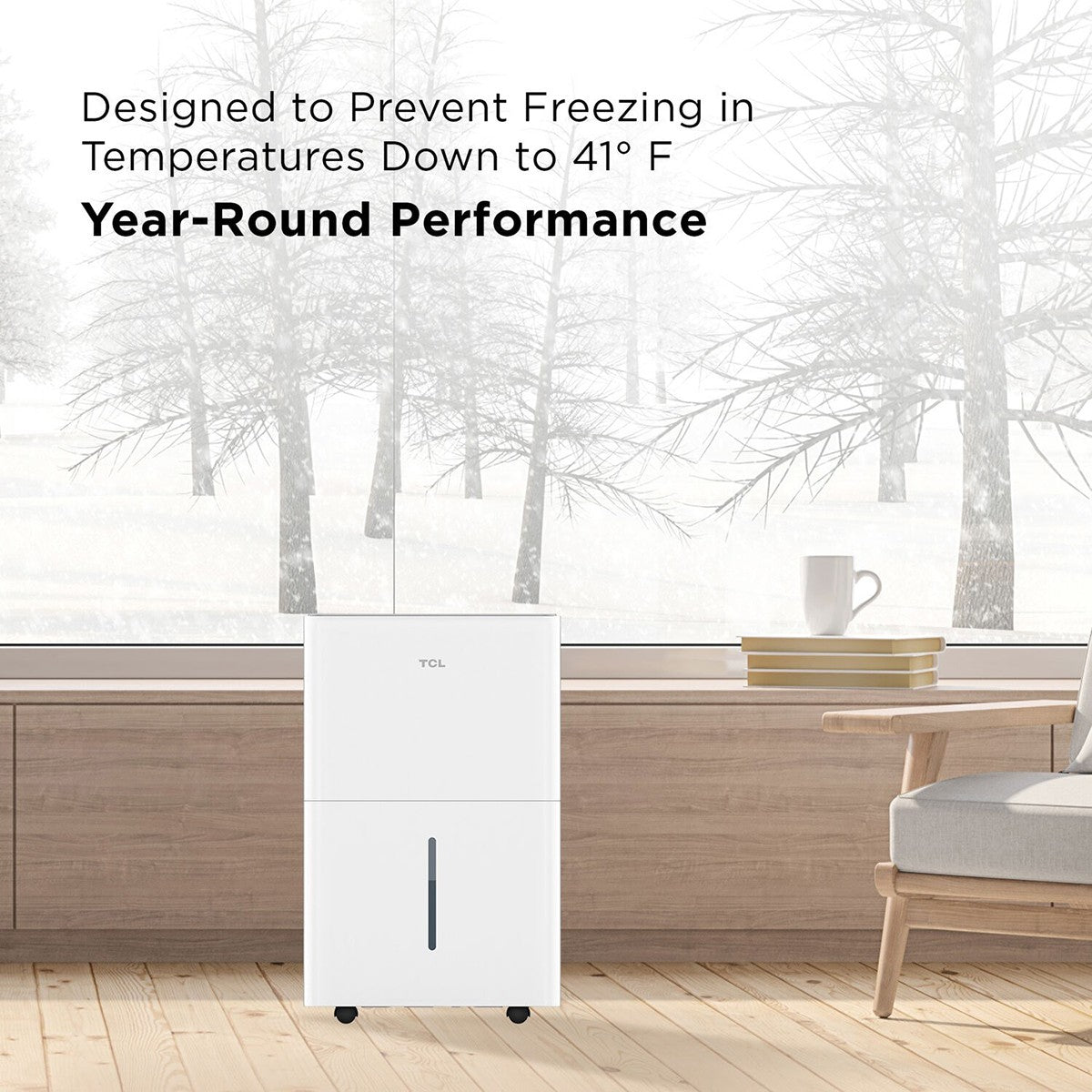 Designed to Prevent Freezing in Temperatures Down to 41° F

Year-Round Performance

TCL