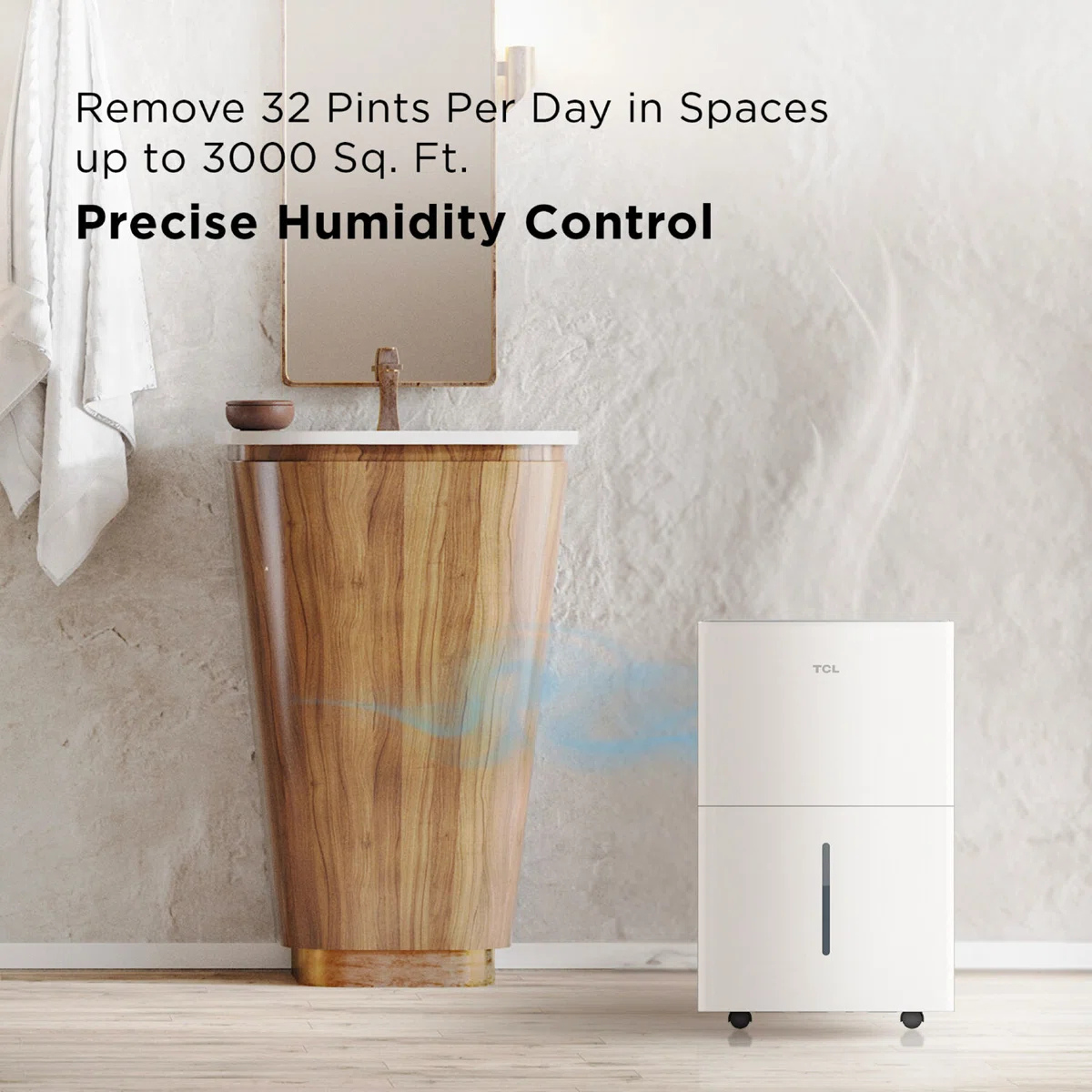 Remove 32 Pints Per Day in Spaces up to 3000 Sq. Ft.

Precise Humidity Control

TCL