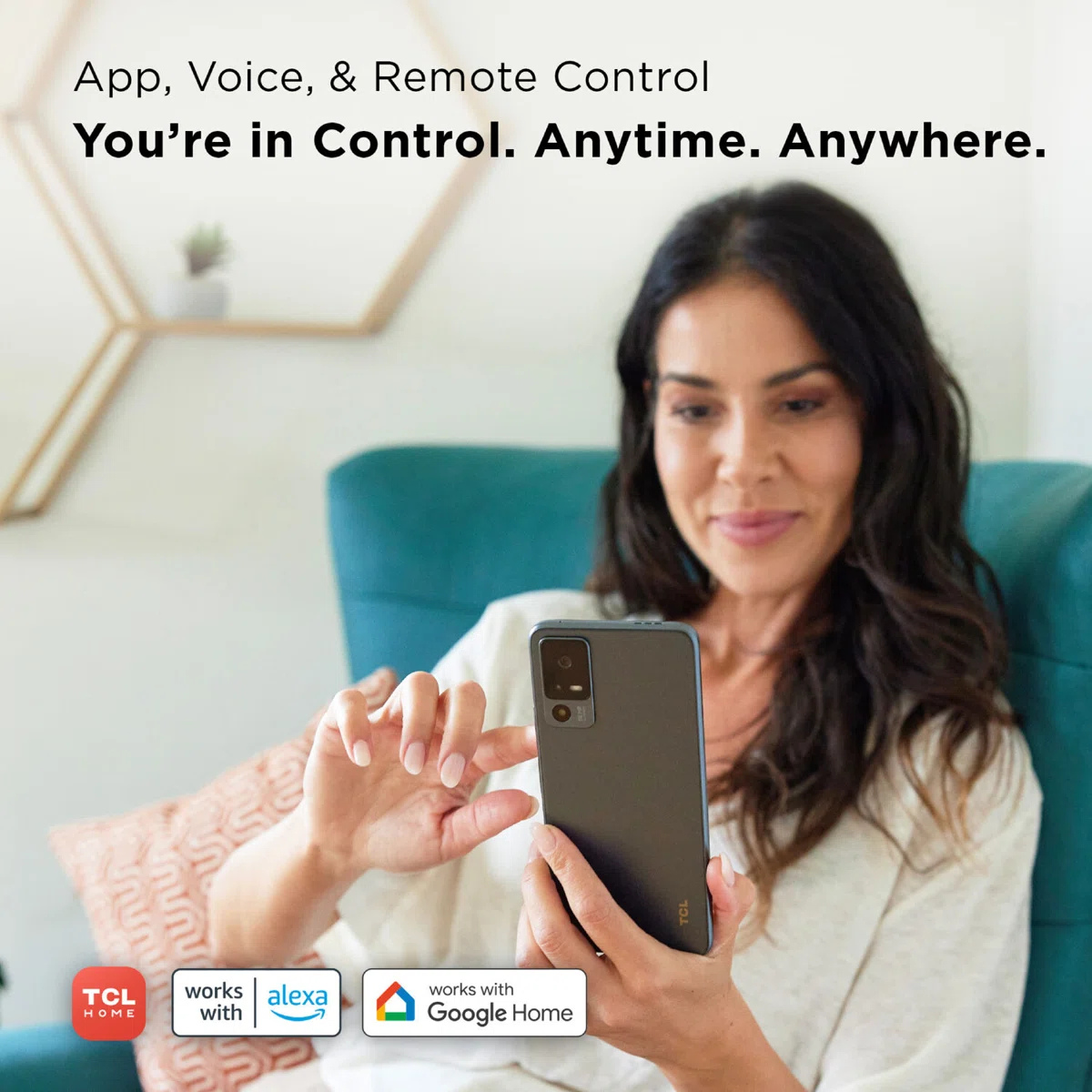 App, Voice, & Remote Control

You're in Control. Anytime. Anywhere.

TCL

TCL HOME

works with alexa

works with Google Home