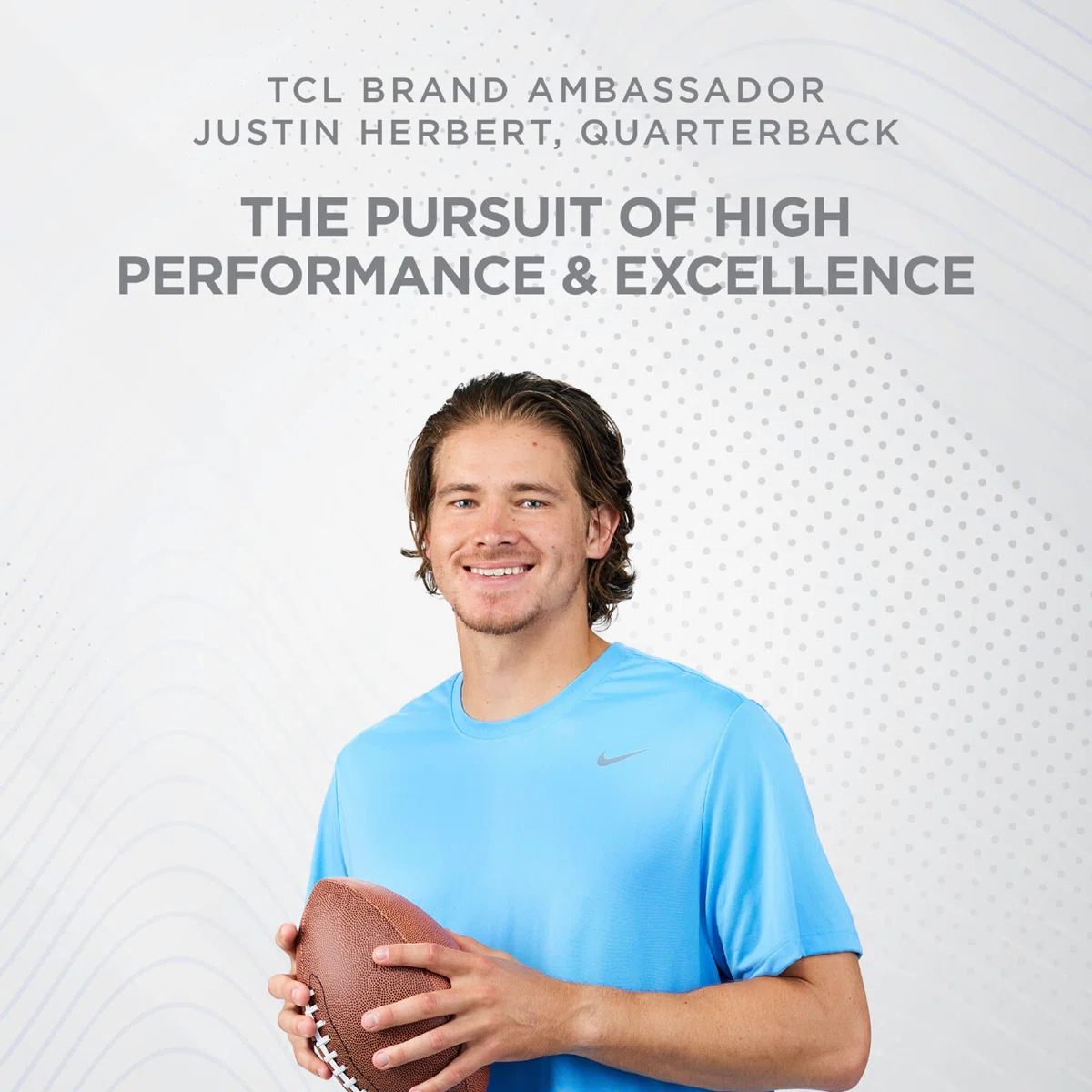 TCL BRAND AMBASSADOR
JUSTIN HERBERT, QUARTERBACK

THE PURSUIT OF HIGH PERFORMANCE & EXCELLENCE