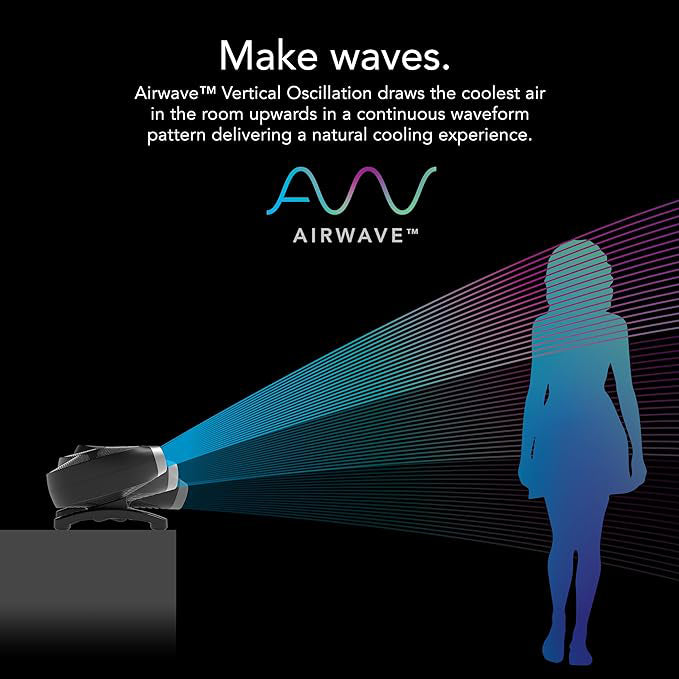 Make waves.

Airwave™ Vertical Oscillation draws the coolest air in the room upwards in a continuous waveform pattern delivering a natural cooling experience.

AIRWAVE™