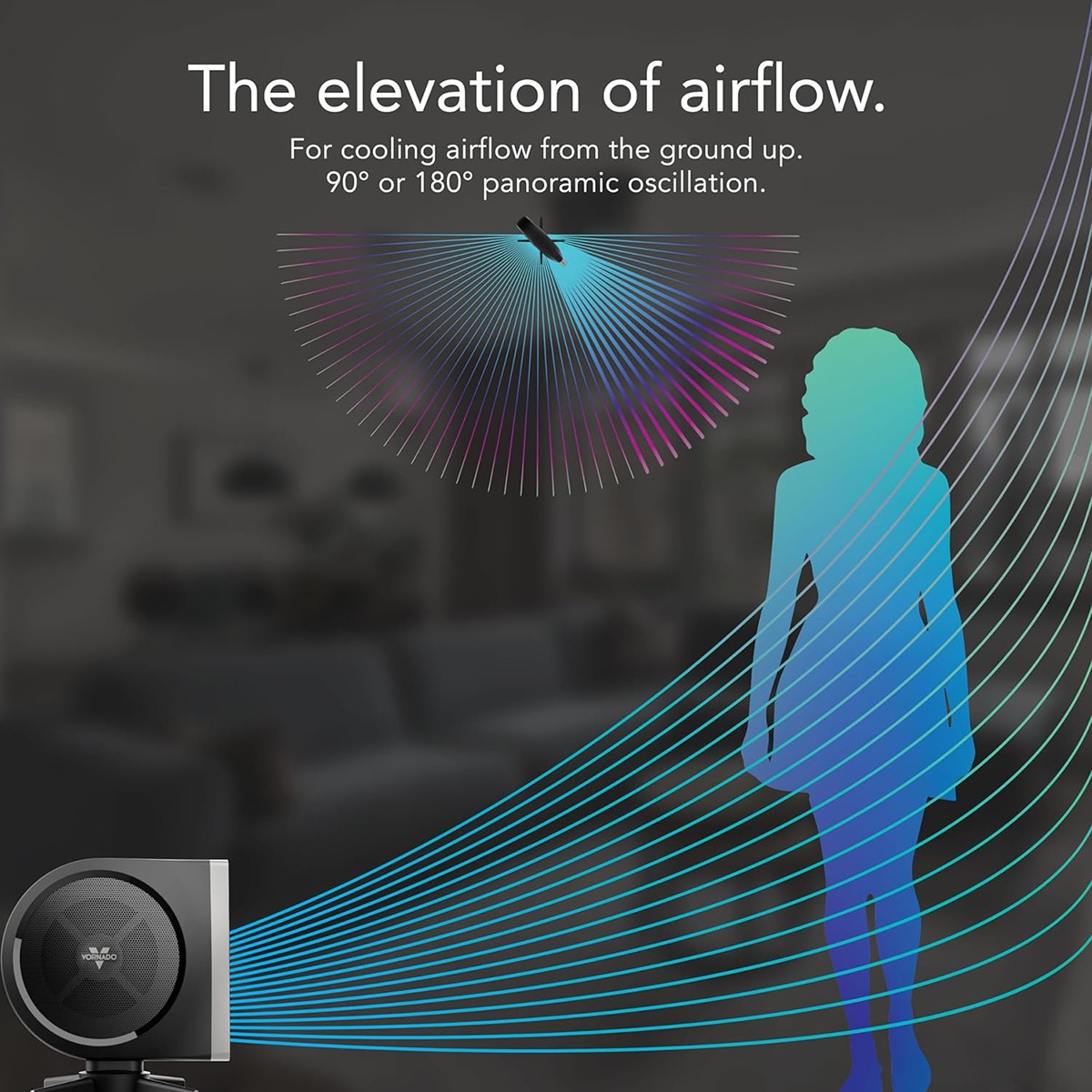 The elevation of airflow.

For cooling airflow from the ground up.
90° or 180° panoramic oscillation.

VORNADO