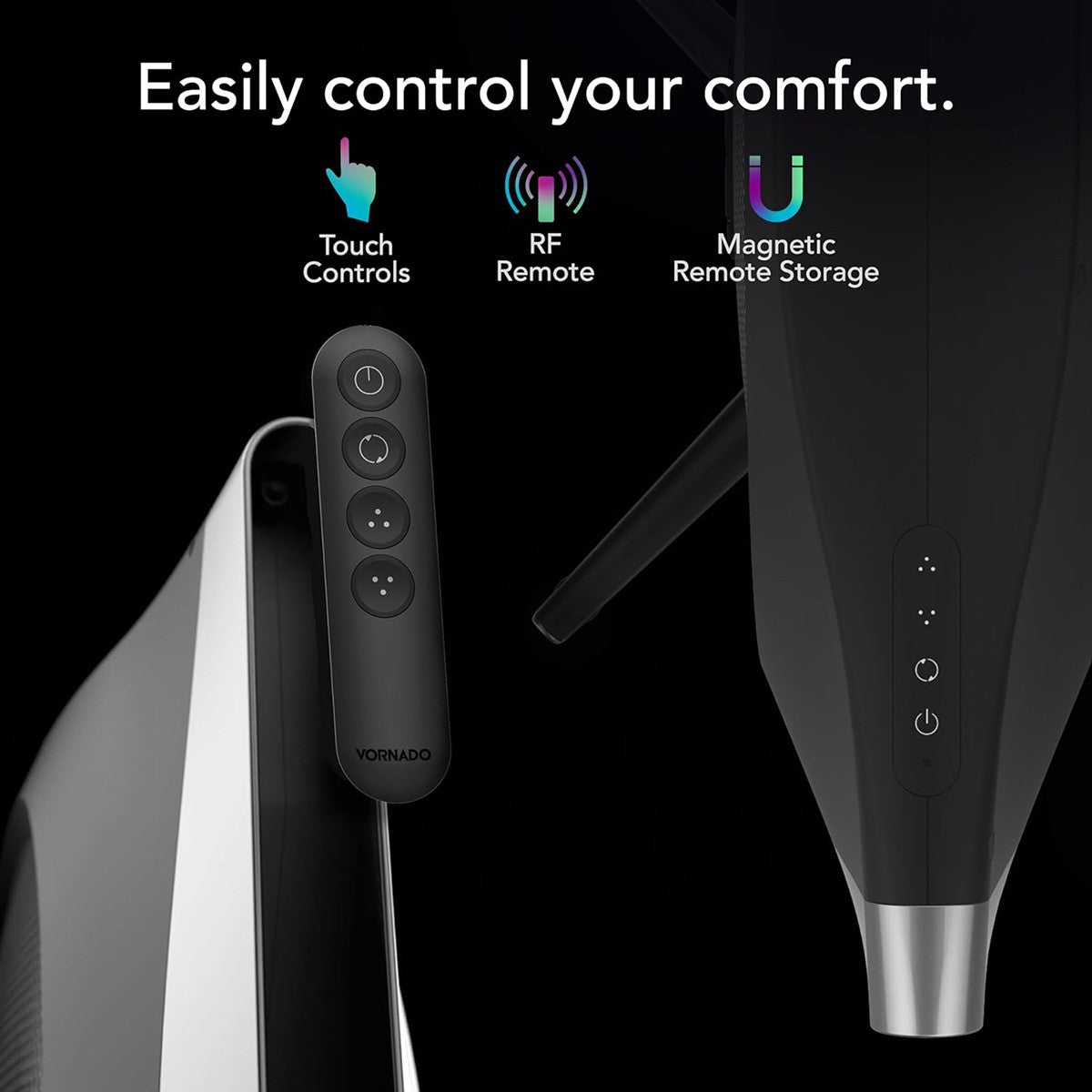 Easily control your comfort.

Touch Controls

RF Remote

Magnetic Remote Storage

VORNADO