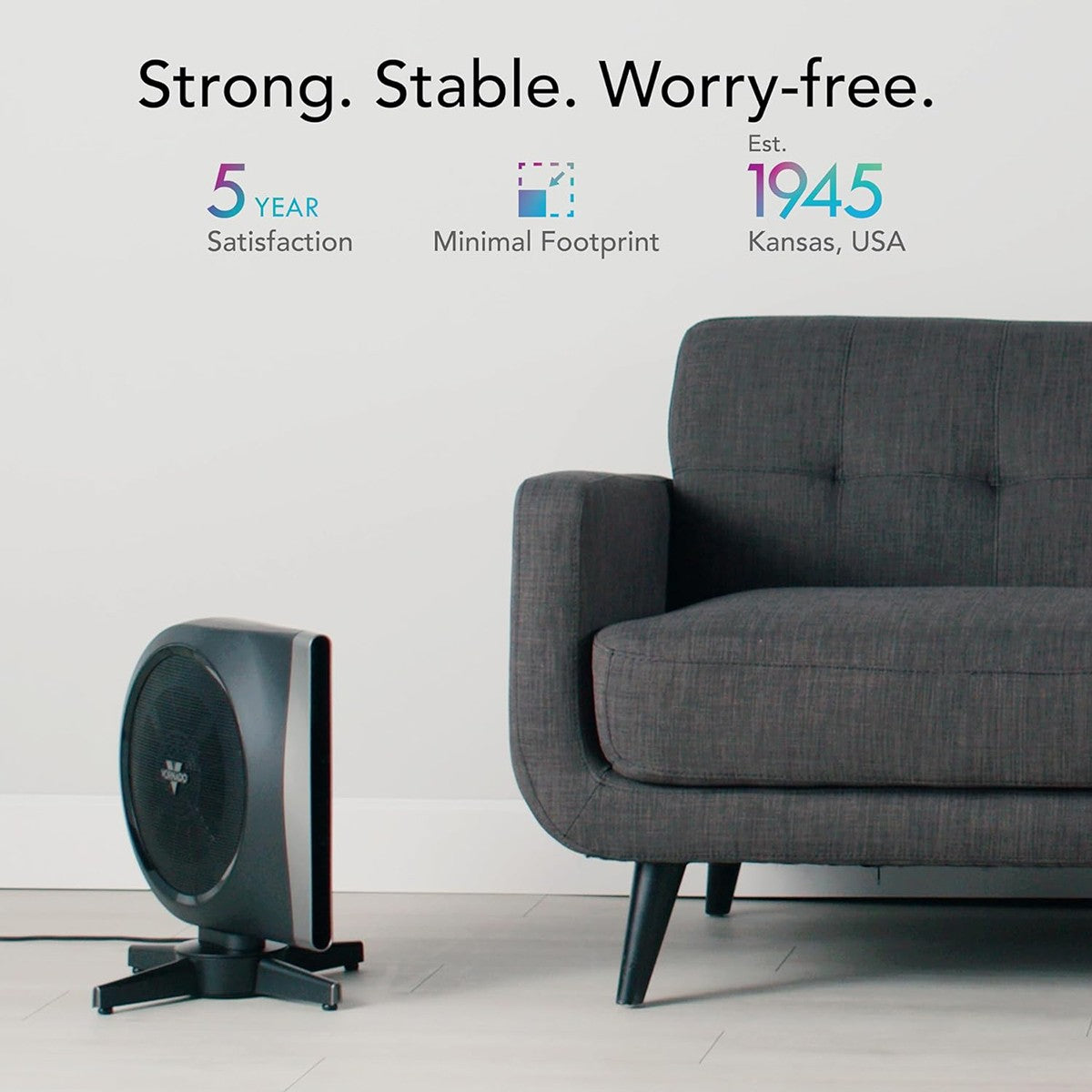 Strong. Stable. Worry-free.

5 YEAR
Satisfaction

Minimal Footprint

Est.
1945
Kansas, USA

VORNADO