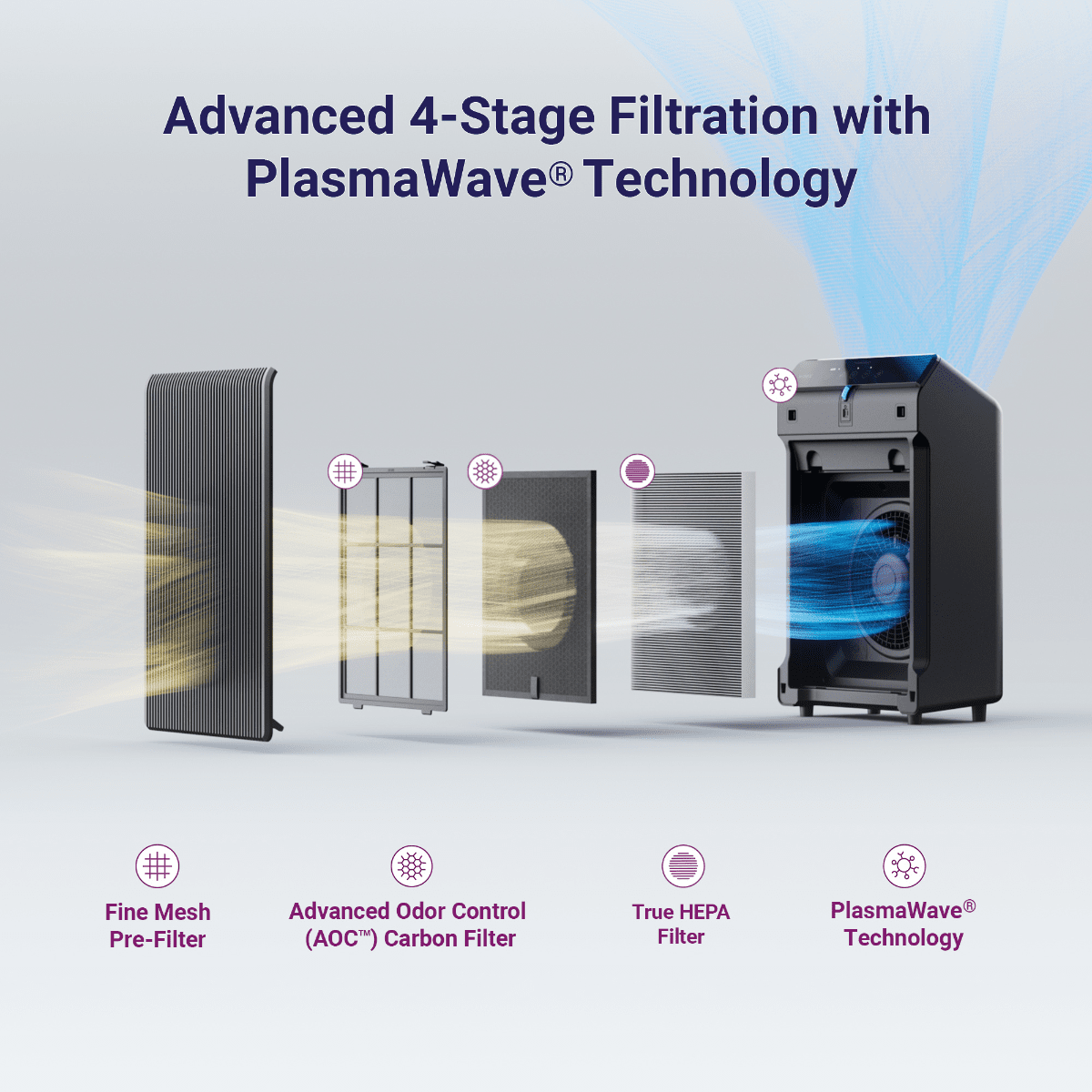 Advanced 4-Stage Filtration with PlasmaWave® Technology

Fine Mesh Pre-Filter

Advanced Odor Control (AOC™) Carbon Filter

True HEPA Filter

PlasmaWave® Technology