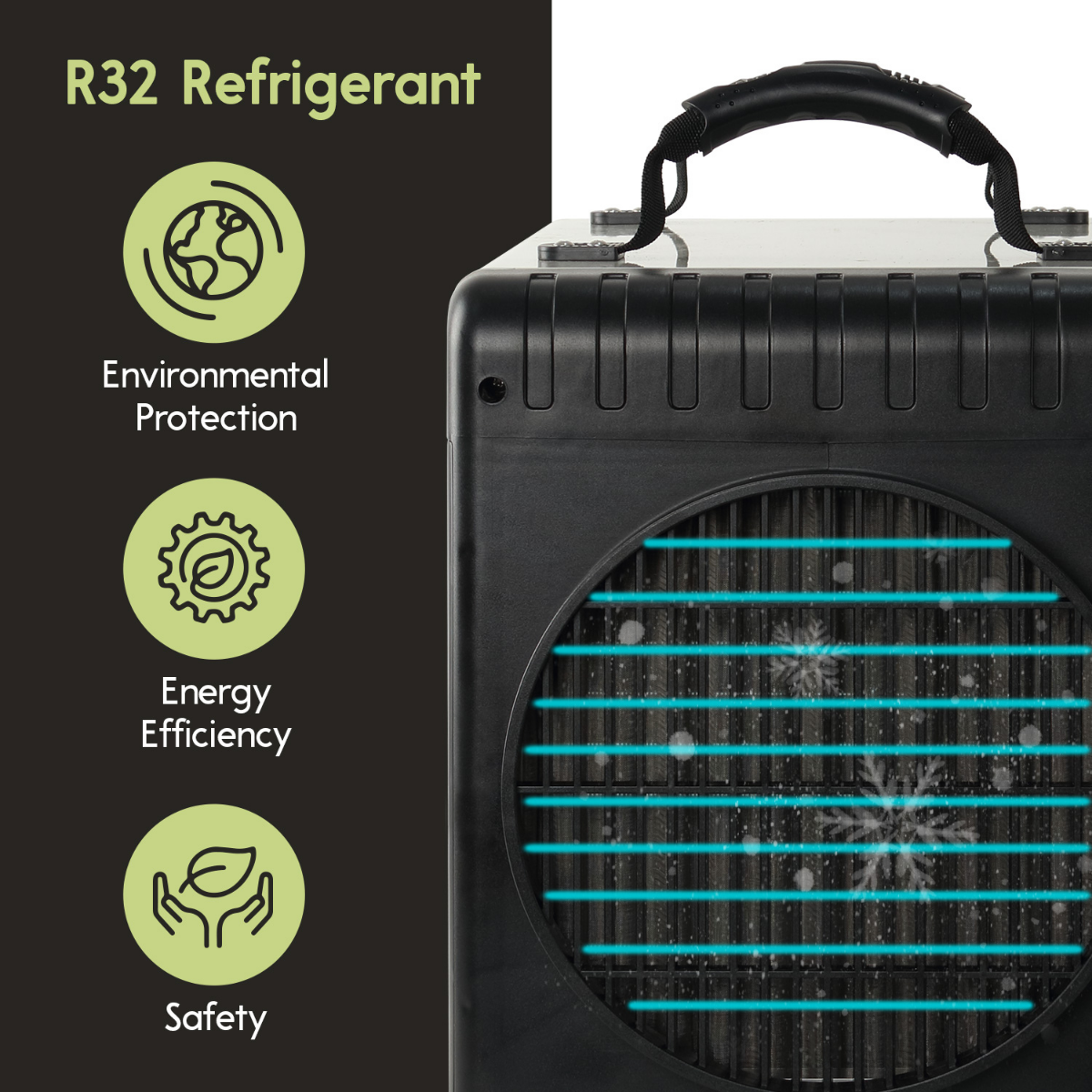 R32 Refrigerant

Environmental Protection

Energy Efficiency

Safety